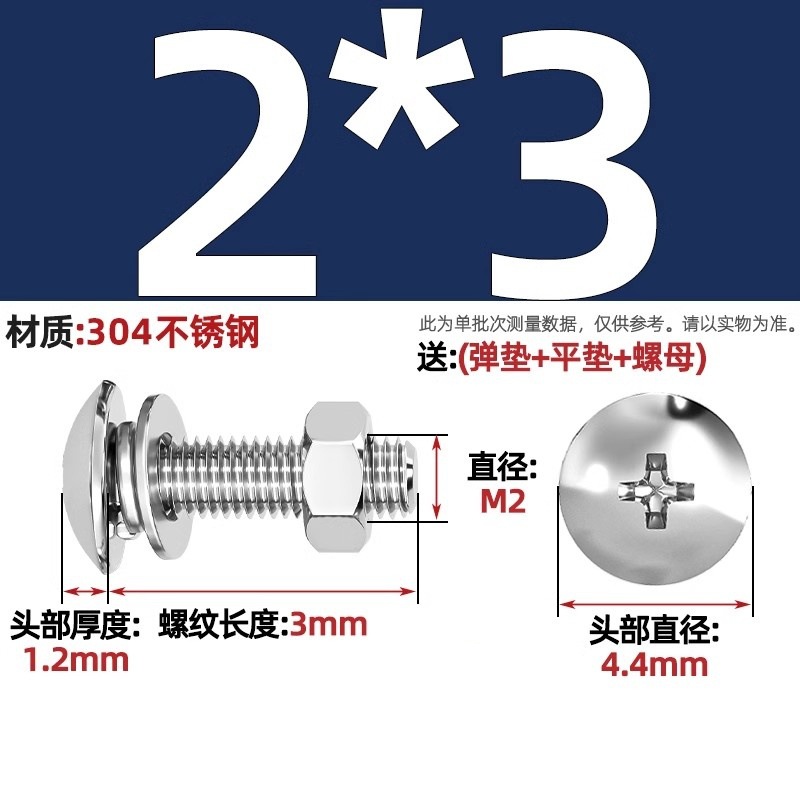 2*3

材质:304不锈钢

此为单批次测量数据，仅供参考。请以实物为准。

送:(弹垫+平垫+螺母)

直径:
M2

头部厚度:
1.2mm

螺纹长度:3mm

头部直径:
4.4mm