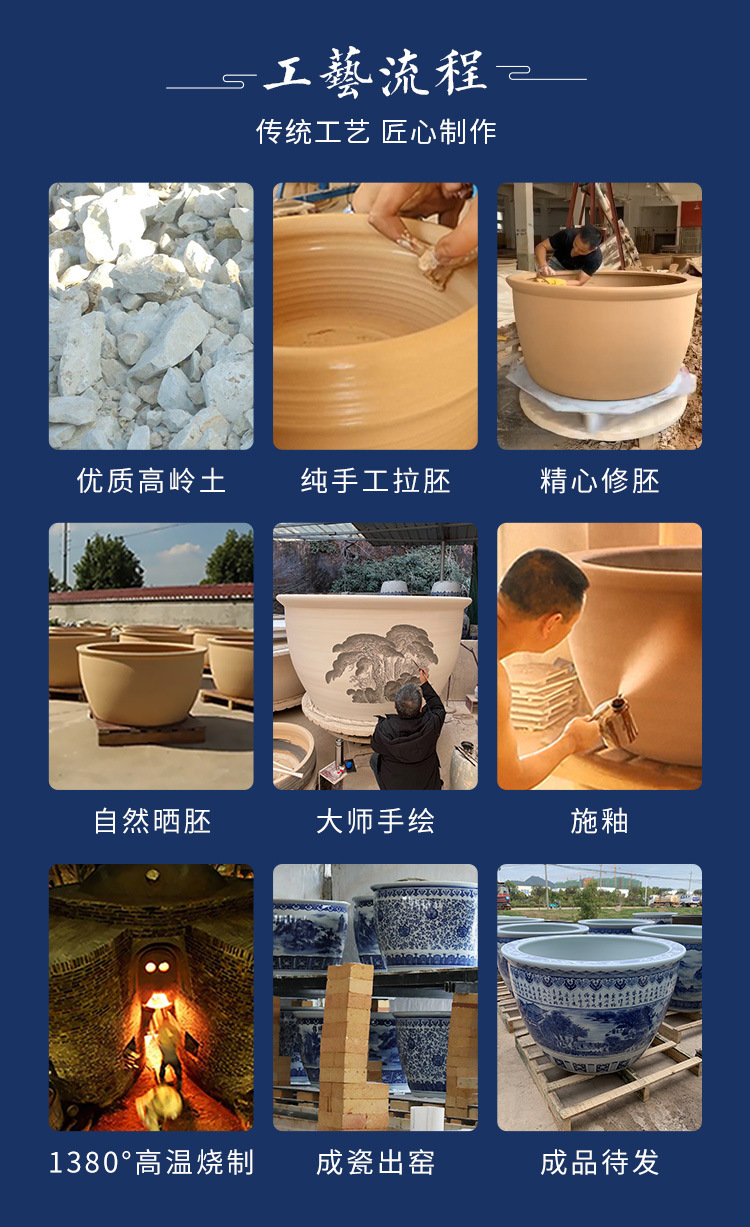 工藝流程

传统工艺 匠心制作

优质高岭土

纯手工拉胚

精心修胚

自然晒胚

大师手绘

施釉

1380°高温烧制

成瓷出窑

成品待发