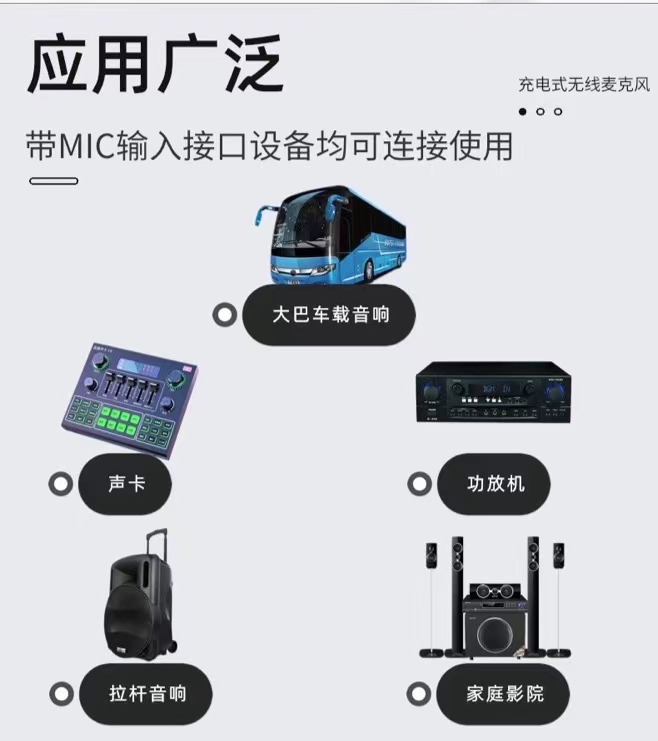 应用广泛

充电式无线麦克风

带MIC输入接口设备均可连接使用

大巴车载音响

声卡

功放机

拉杆音响

家庭影院