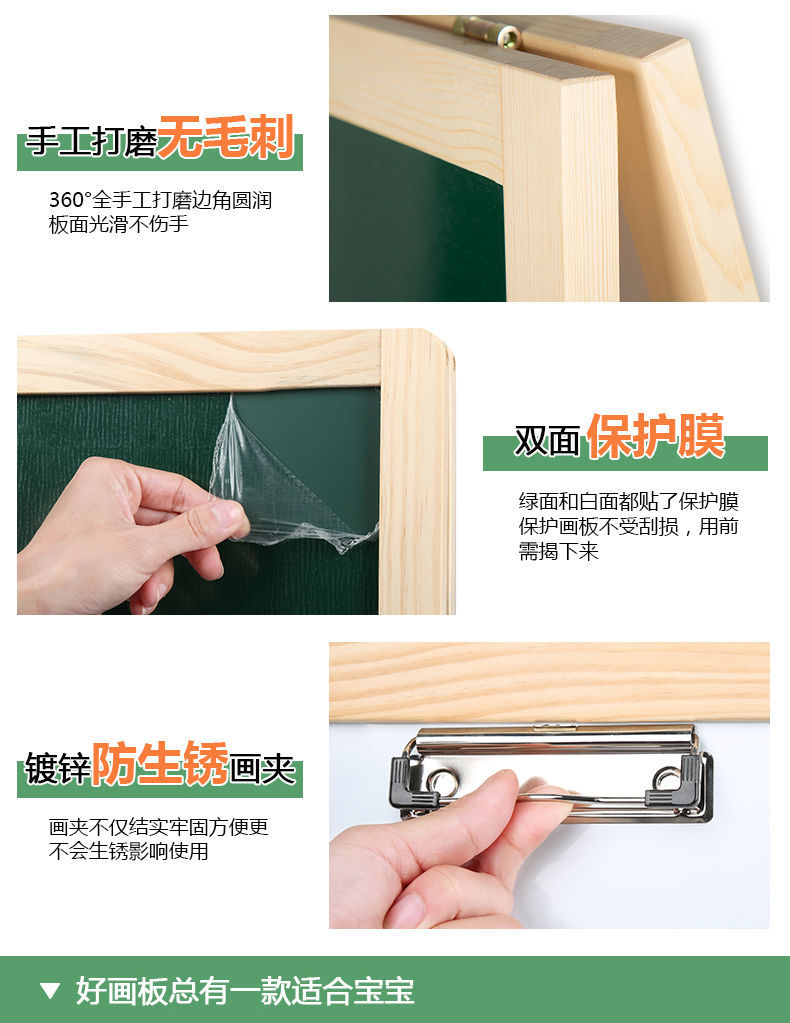 手工打磨无毛刺

360°全手工打磨边角圆润
板面光滑不伤手

双面保护膜

绿面和白面都贴了保护膜
保护画板不受刮损，用前
需揭下来

镀锌防生锈画夹

画夹不仅结实牢固方便更
不会生锈影响使用

▼ 好画板总有一款适合宝宝