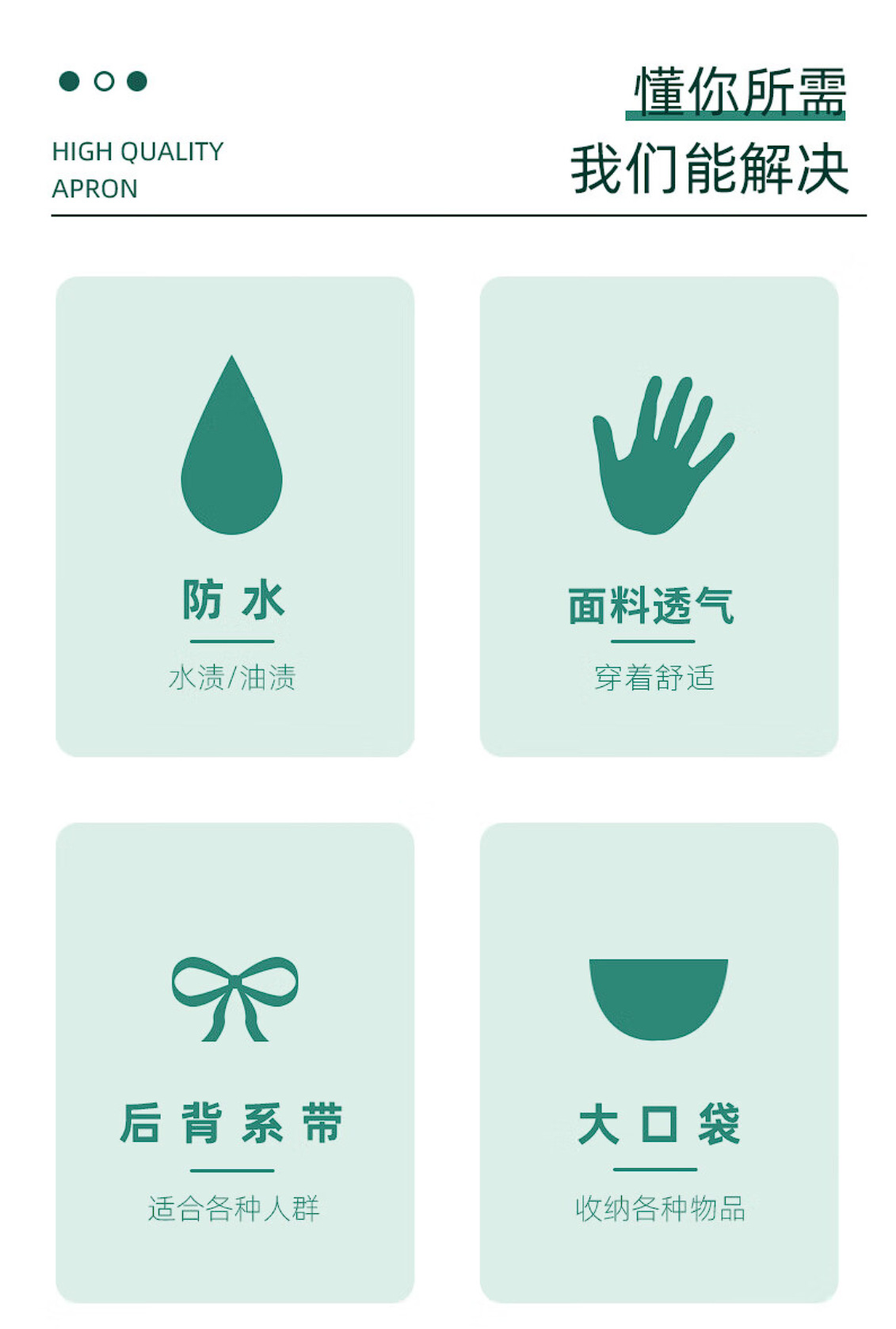 HIGH QUALITY
APRON

懂你所需
我们能解决

防水
水渍/油渍

面料透气
穿着舒适

后背系带
适合各种人群

大口袋
收纳各种物品