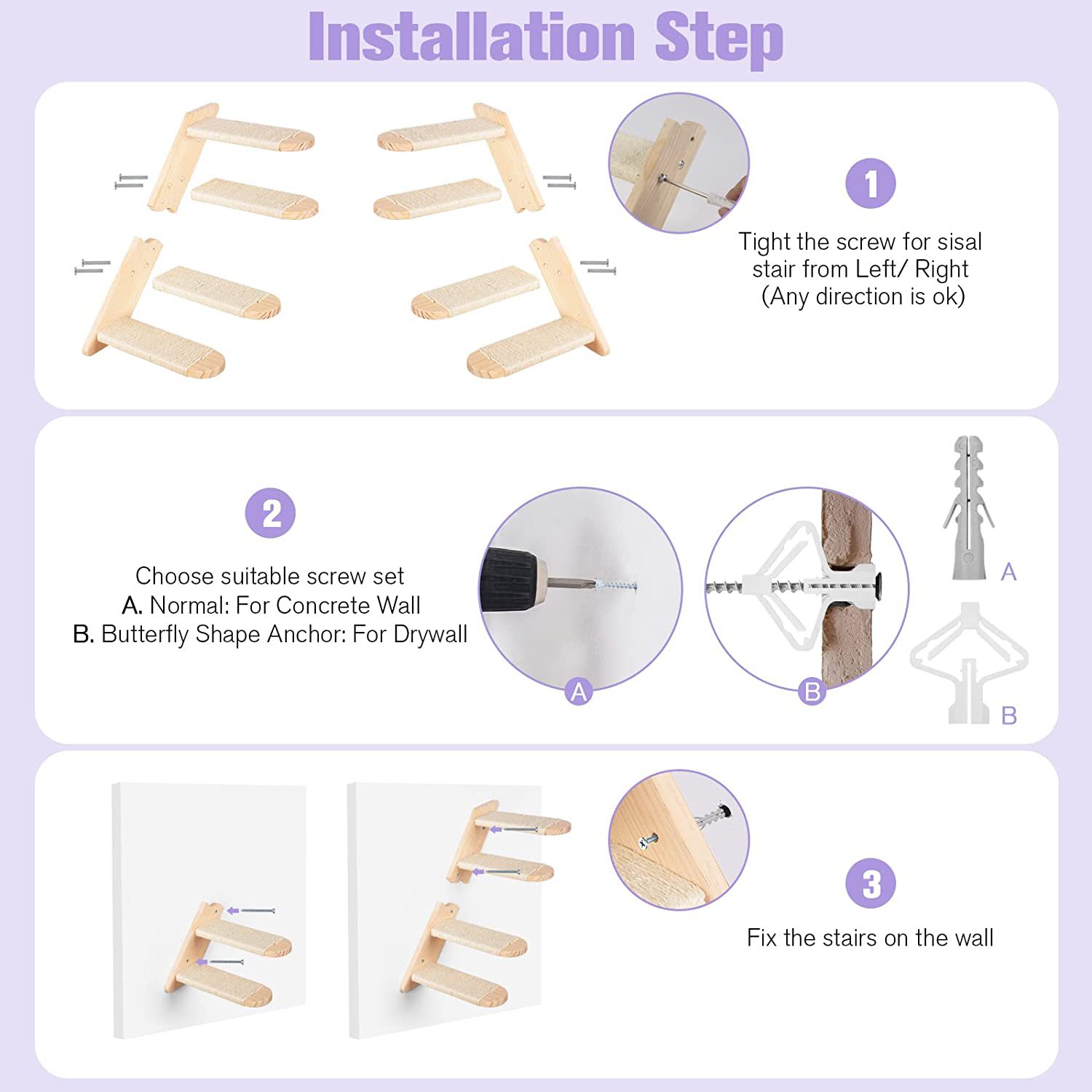 Installation Step

1

Tight the screw for sisal stair from Left/ Right (Any direction is ok)

2

Choose suitable screw set
A. Normal: For Concrete Wall
B. Butterfly Shape Anchor: For Drywall

A

B

A

B

3

Fix the stairs on the wall