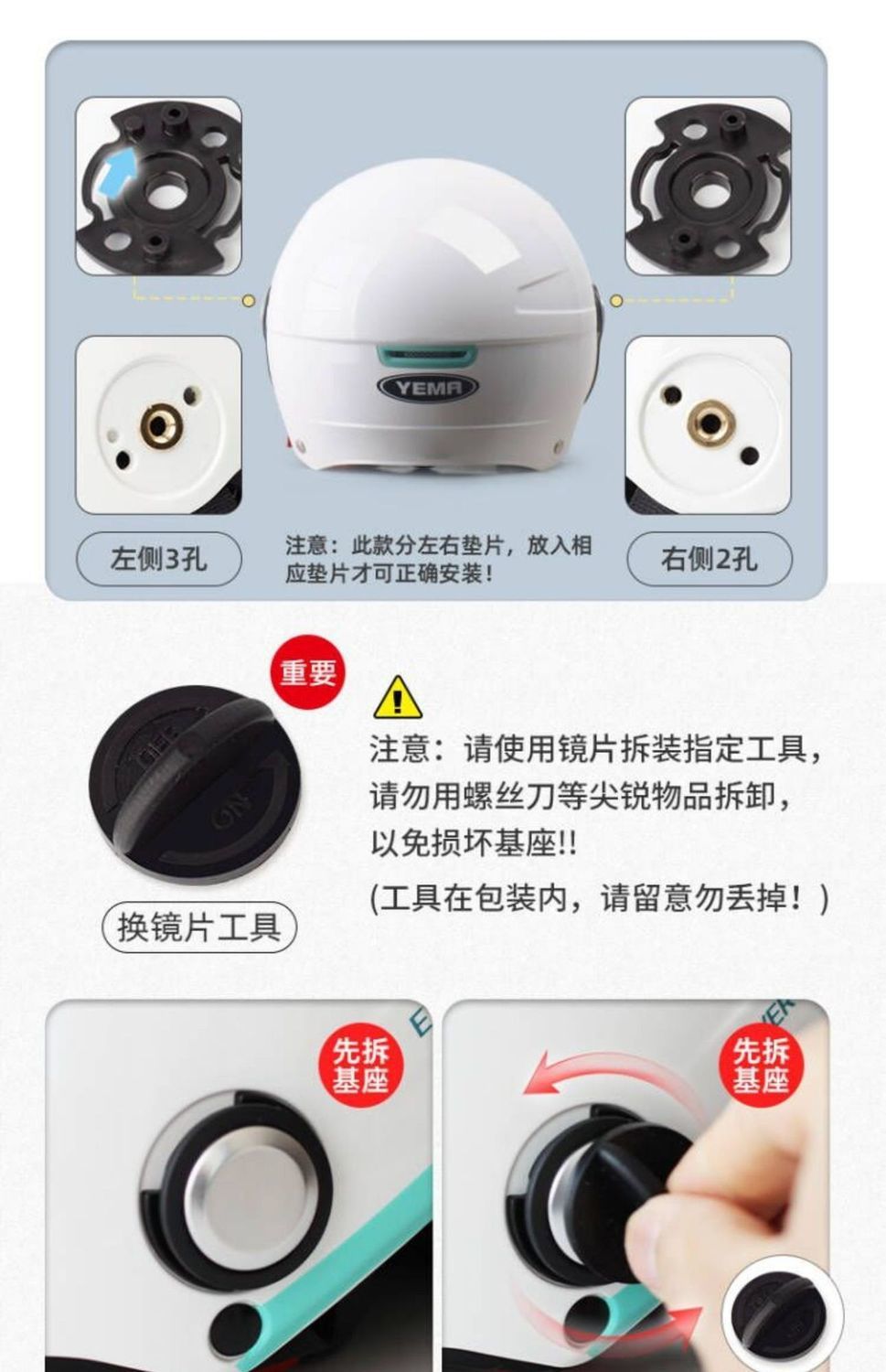 YEMA

左侧3孔

注意：此款分左右垫片，放入相应垫片才可正确安装！

右侧2孔

重要

OFF
ON

换镜片工具

注意：请使用镜片拆装指定工具，请勿用螺丝刀等尖锐物品拆卸，以免损坏基座!!

(工具在包装内，请留意勿丢掉！)

先拆基座

先拆基座