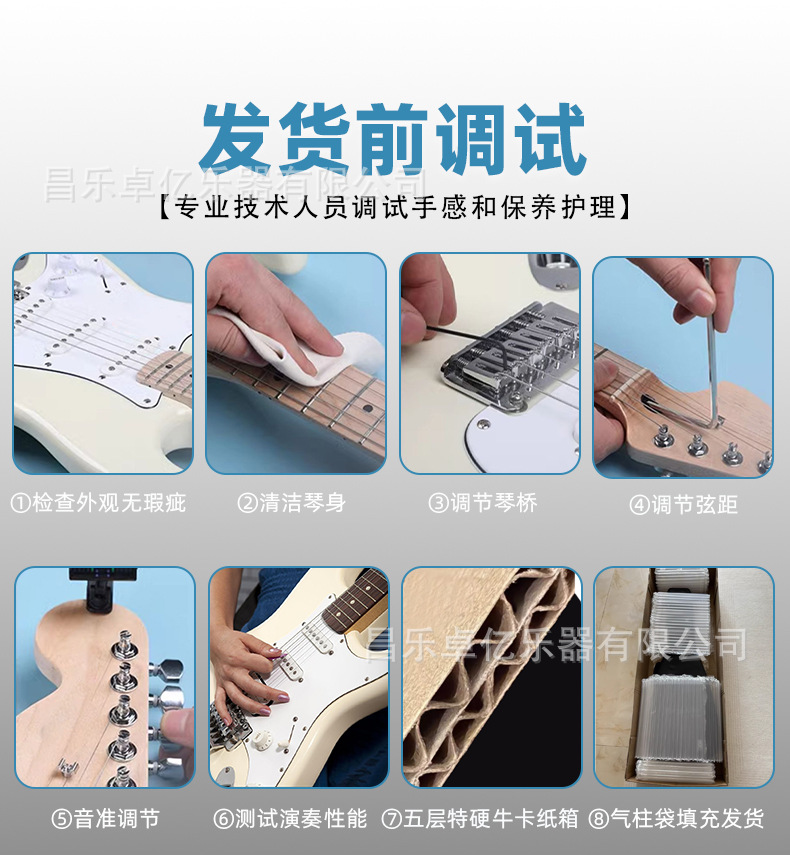 发货前调试

昌乐卓亿乐器有限公司

【专业技术人员调试手感和保养护理】

①检查外观无瑕疵

②清洁琴身

③调节琴桥

④调节弦距

昌乐卓亿乐器有限公司

⑤音准调节

⑥测试演奏性能

⑦五层特硬牛卡纸箱

⑧气柱袋填充发货