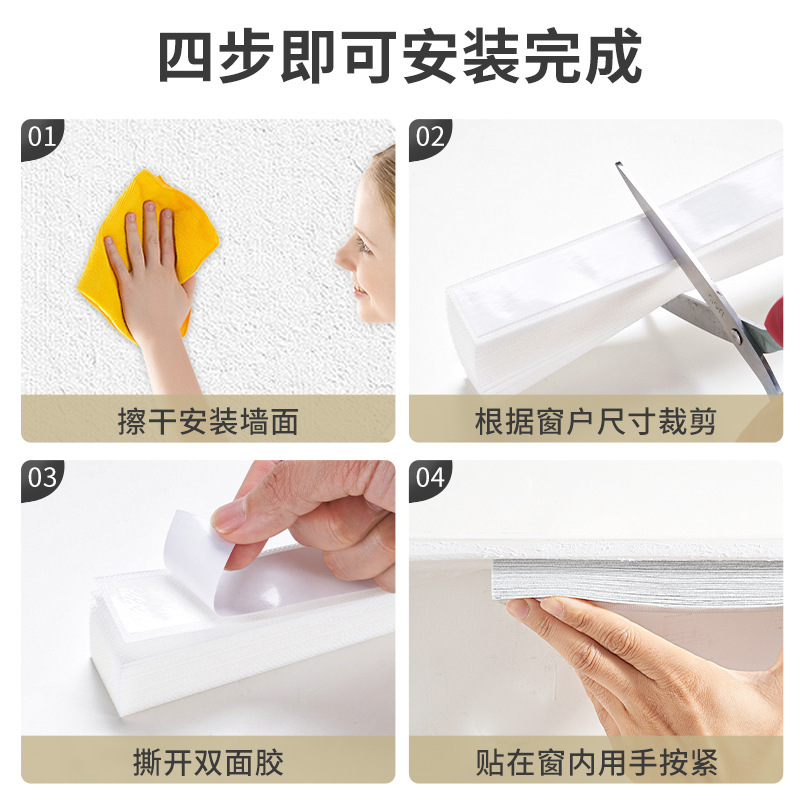 四步即可安装完成

01
擦干安装墙面

02
根据窗户尺寸裁剪

03
撕开双面胶

04
贴在窗内用手按紧