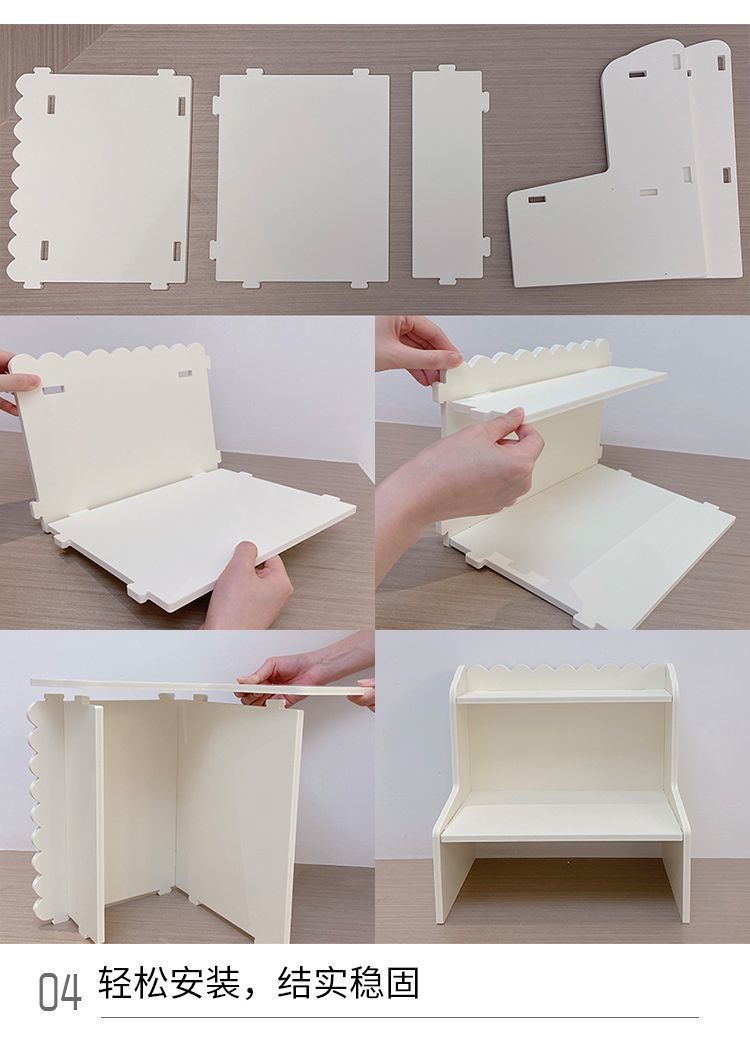 04 轻松安装，结实稳固