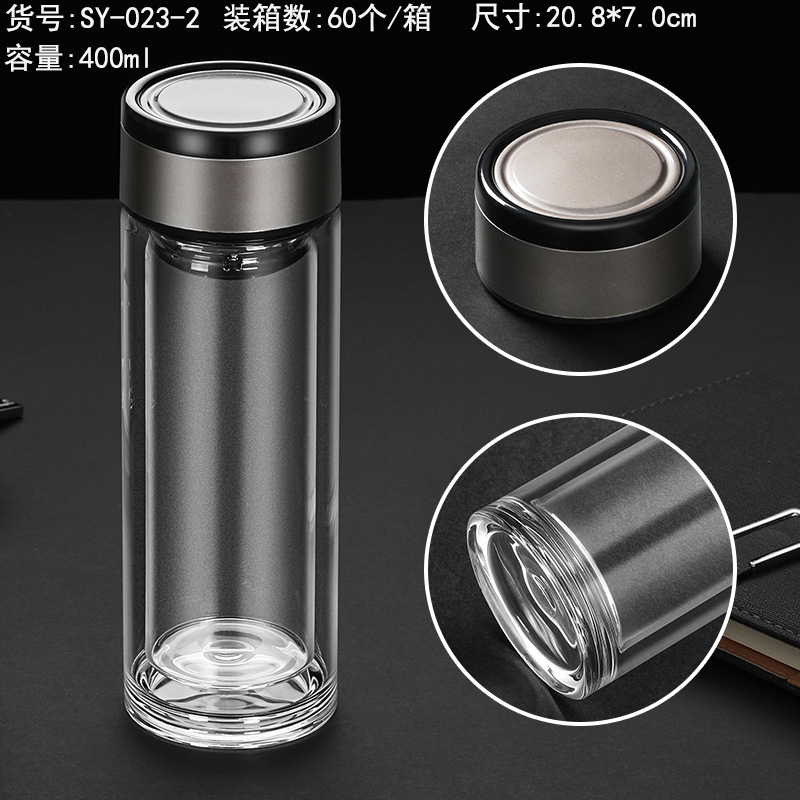 货号:SY-023-2 装箱数:60个/箱 尺寸:20.8*7.0cm
容量:400ml