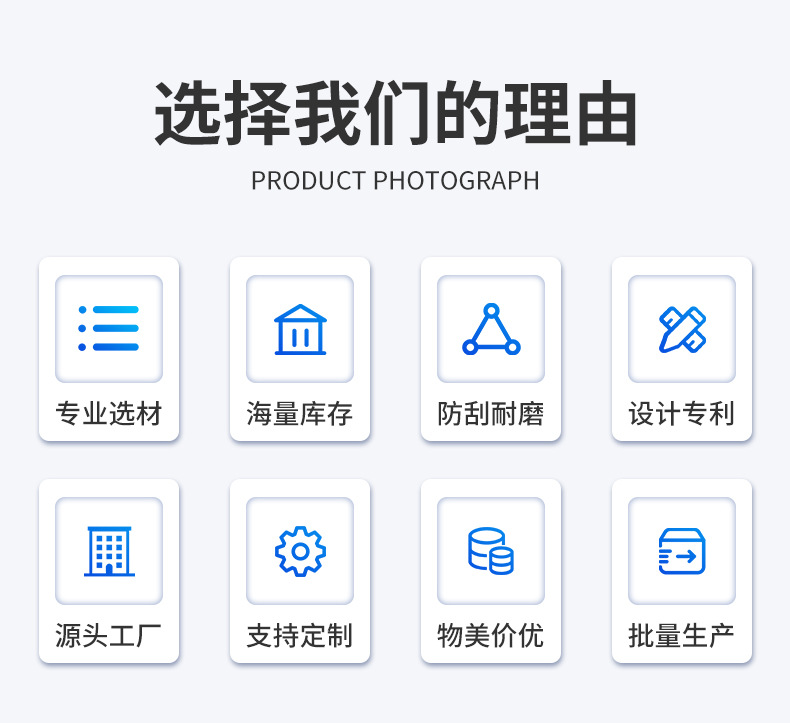 选择我们的理由

PRODUCT PHOTOGRAPH

专业选材

海量库存

防刮耐磨

设计专利

源头工厂

支持定制

物美价优

批量生产