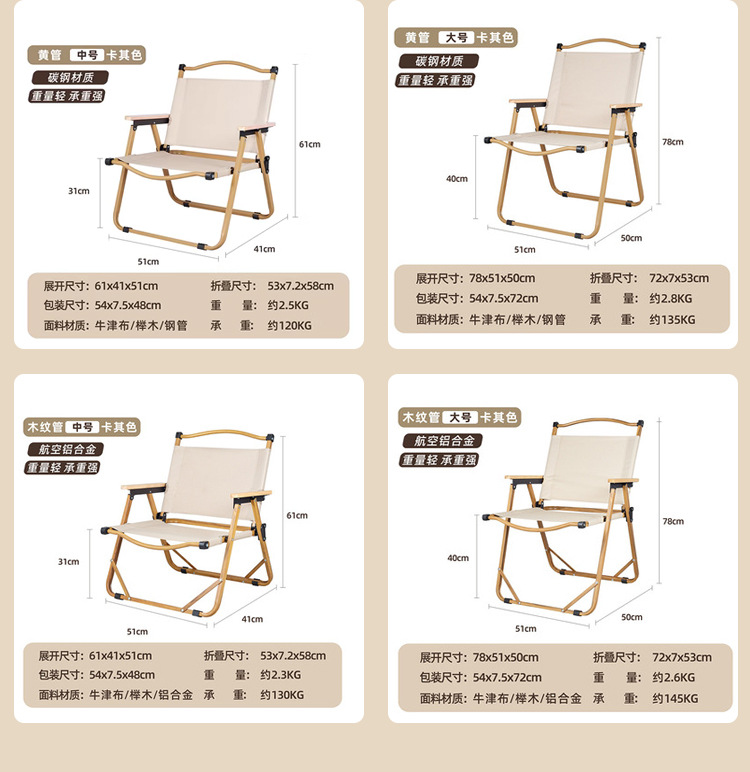 黄管 中号 卡其色
碳钢材质
重量轻 承重强

61cm
31cm
51cm
41cm

展开尺寸: 61x41x51cm 折叠尺寸: 53x7.2x58cm
包装尺寸: 54x7.5x48cm 重 量: 约2.5KG
面料材质: 牛津布/榉木/钢管 承 重: 约120KG

黄管 大号 卡其色
碳钢材质
重量轻 承重强

78cm
40cm
51cm
50cm

展开尺寸: 78x51x50cm 折叠尺寸: 72x7x53cm
包装尺寸: 54x7.5x72cm 重 量: 约2.8KG
面料材质: 牛津布/榉木/钢管 承 重: 约135KG

木纹管 中号 卡其色
航空铝合金
重量轻 承重强

61cm
31cm
51cm
41cm

展开尺寸: 61x41x51cm 折叠尺寸: 53x7.2x58cm
包装尺寸: 54x7.5x48cm 重 量: 约2.3KG
面料材质: 牛津布/榉木/铝合金 承 重: 约130KG

木纹管 大号 卡其色
航空铝合金
重量轻 承重强

78cm
40cm
51cm
50cm

展开尺寸: 78x51x50cm 折叠尺寸: 72x7x53cm
包装尺寸: 54x7.5x72cm 重 量: 约2.6KG
面料材质: 牛津布/榉木/铝合金 承 重: 约145KG