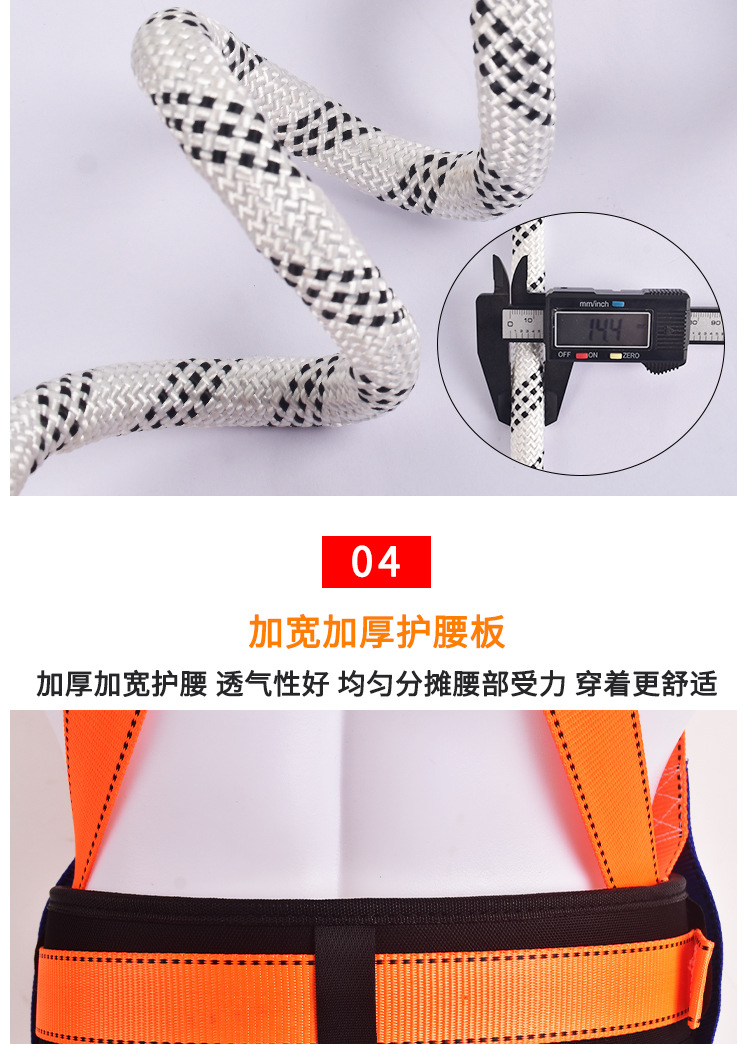 mm/inch
14.4
OFF ON ZERO

04

加宽加厚护腰板

加厚加宽护腰 透气性好 均匀分摊腰部受力 穿着更舒适