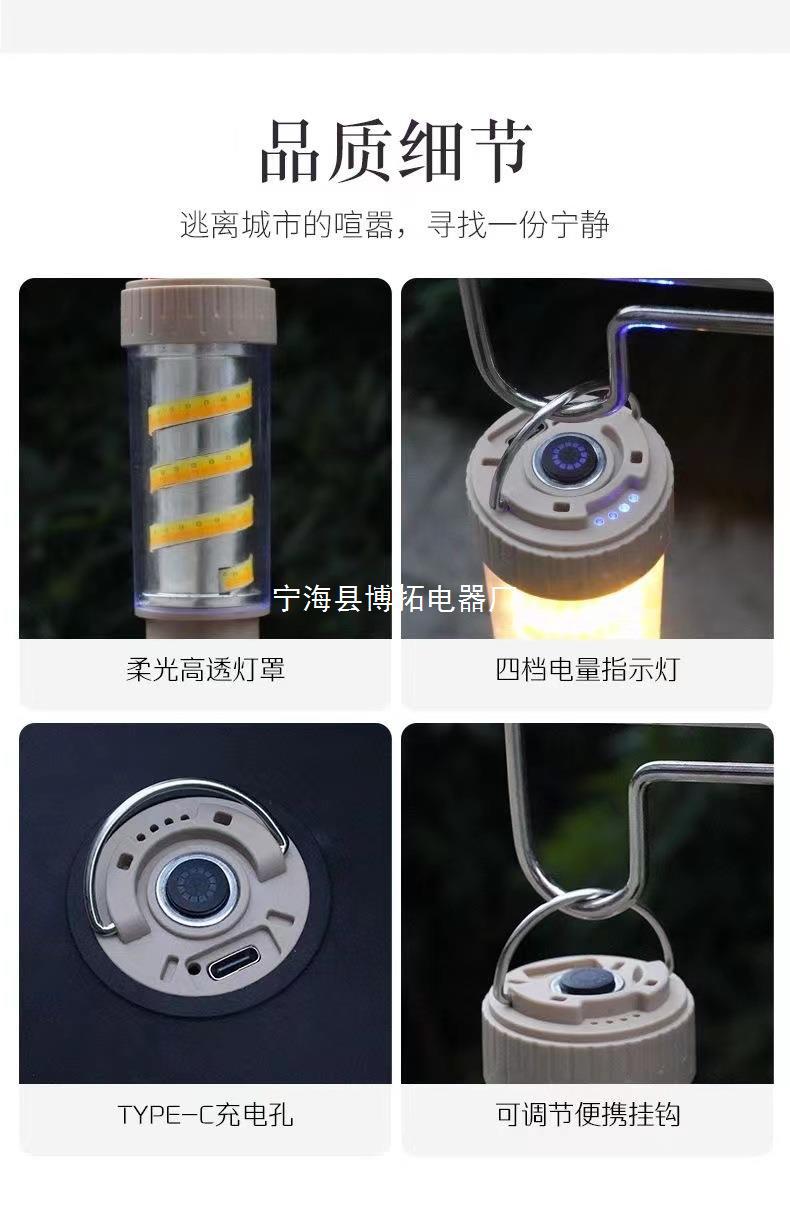 品质细节

逃离城市的喧嚣，寻找一份宁静

宁海县博拓电器厂

柔光高透灯罩

四档电量指示灯

TYPE-C充电孔

可调节便携挂钩