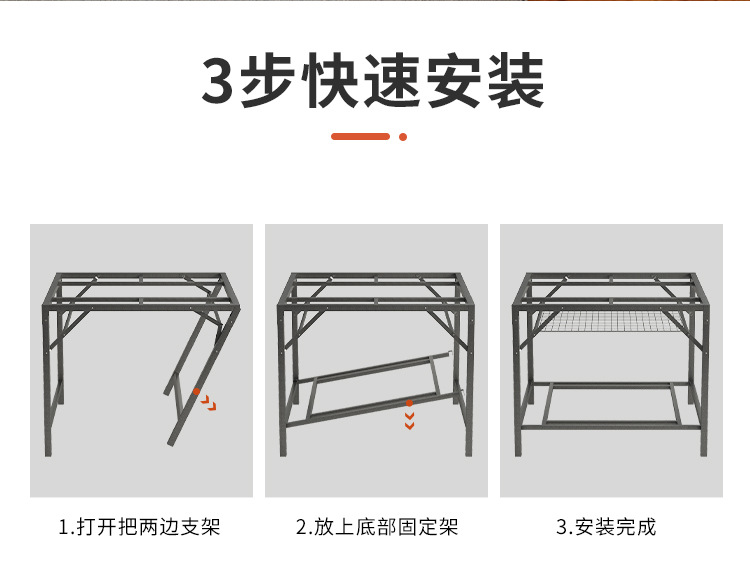 3步快速安装

1.打开把两边支架

2.放上底部固定架

3.安装完成