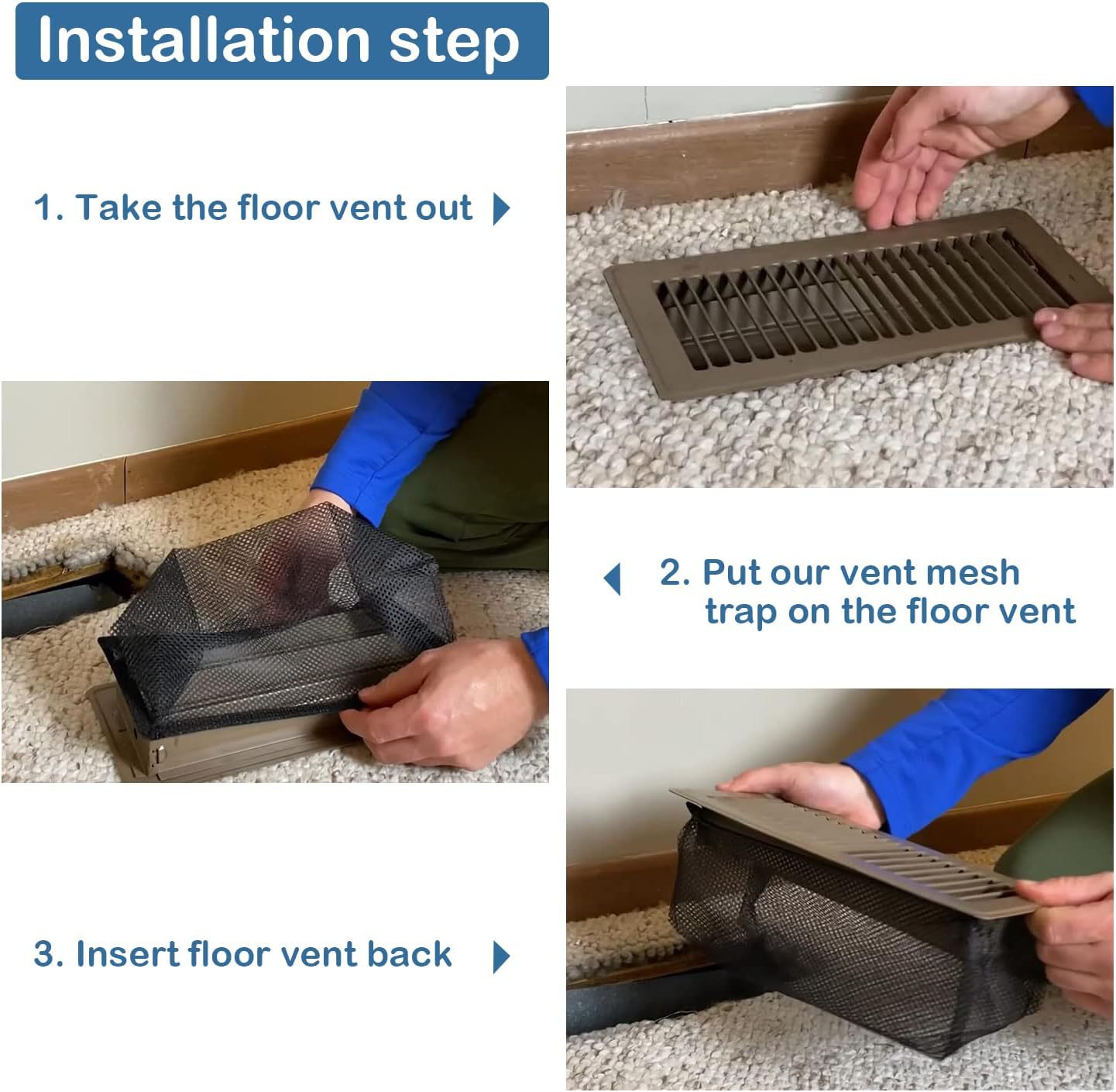 Installation step

1. Take the floor vent out

2. Put our vent mesh trap on the floor vent

3. Insert floor vent back