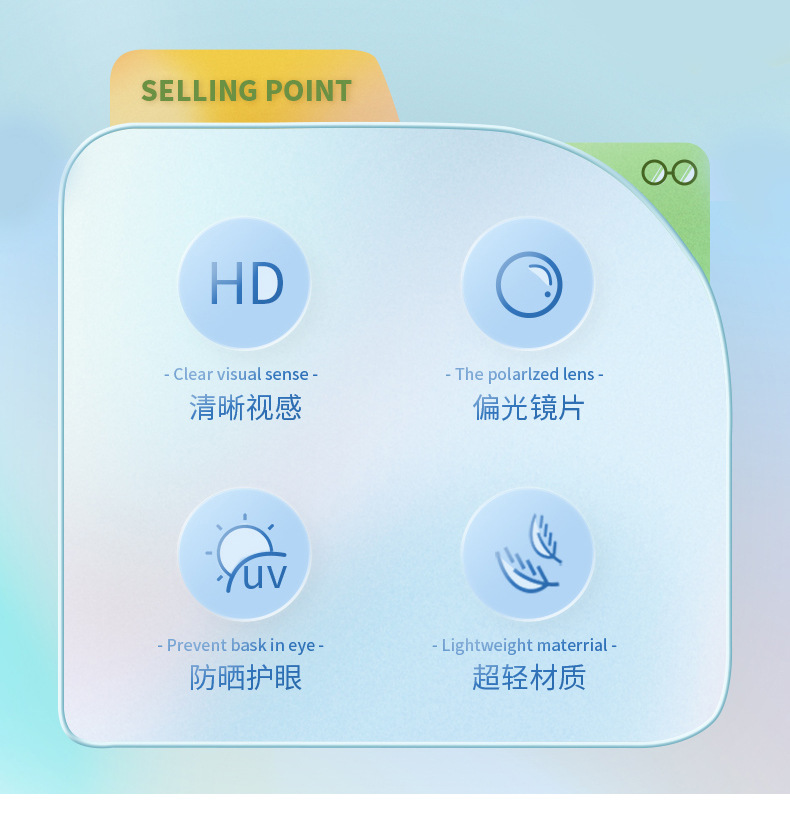 SELLING POINT

HD

- Clear visual sense -
清晰视感

- The polarlzed lens -
偏光镜片

UV

- Prevent bask in eye -
防晒护眼

- Lightweight materrial -
超轻材质