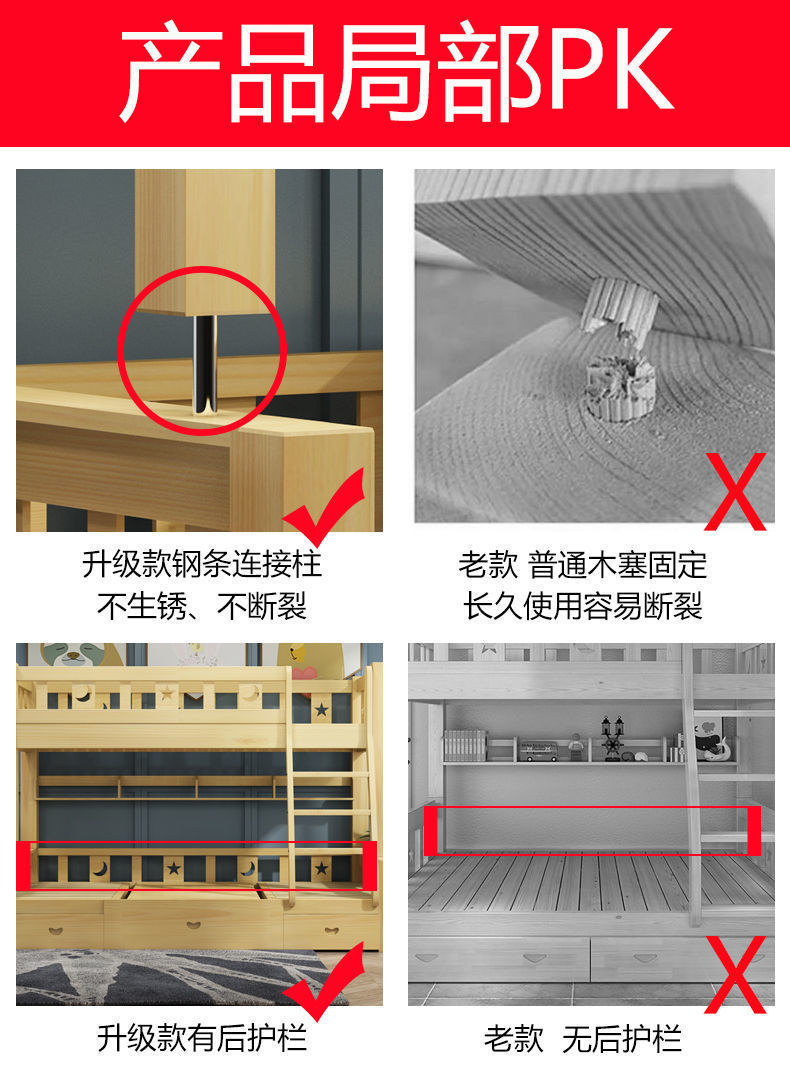 产品局部PK

升级款钢条连接柱
不生锈、不断裂

老款 普通木塞固定
长久使用容易断裂

升级款有后护栏

老款 无后护栏