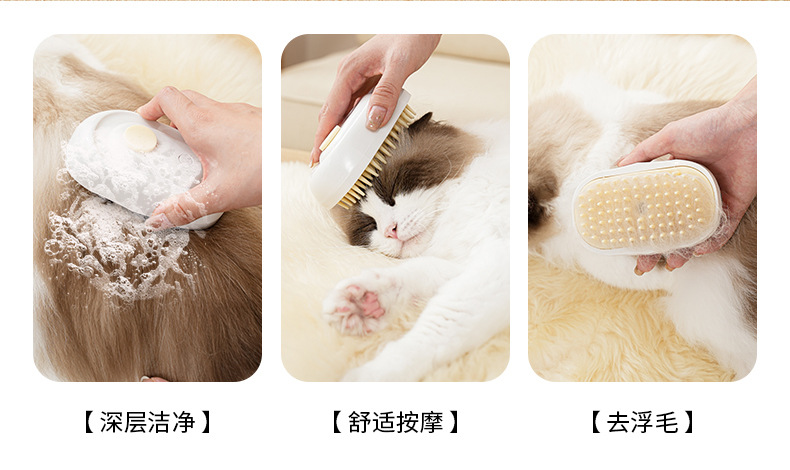 【深层洁净】

【舒适按摩】

【去浮毛】