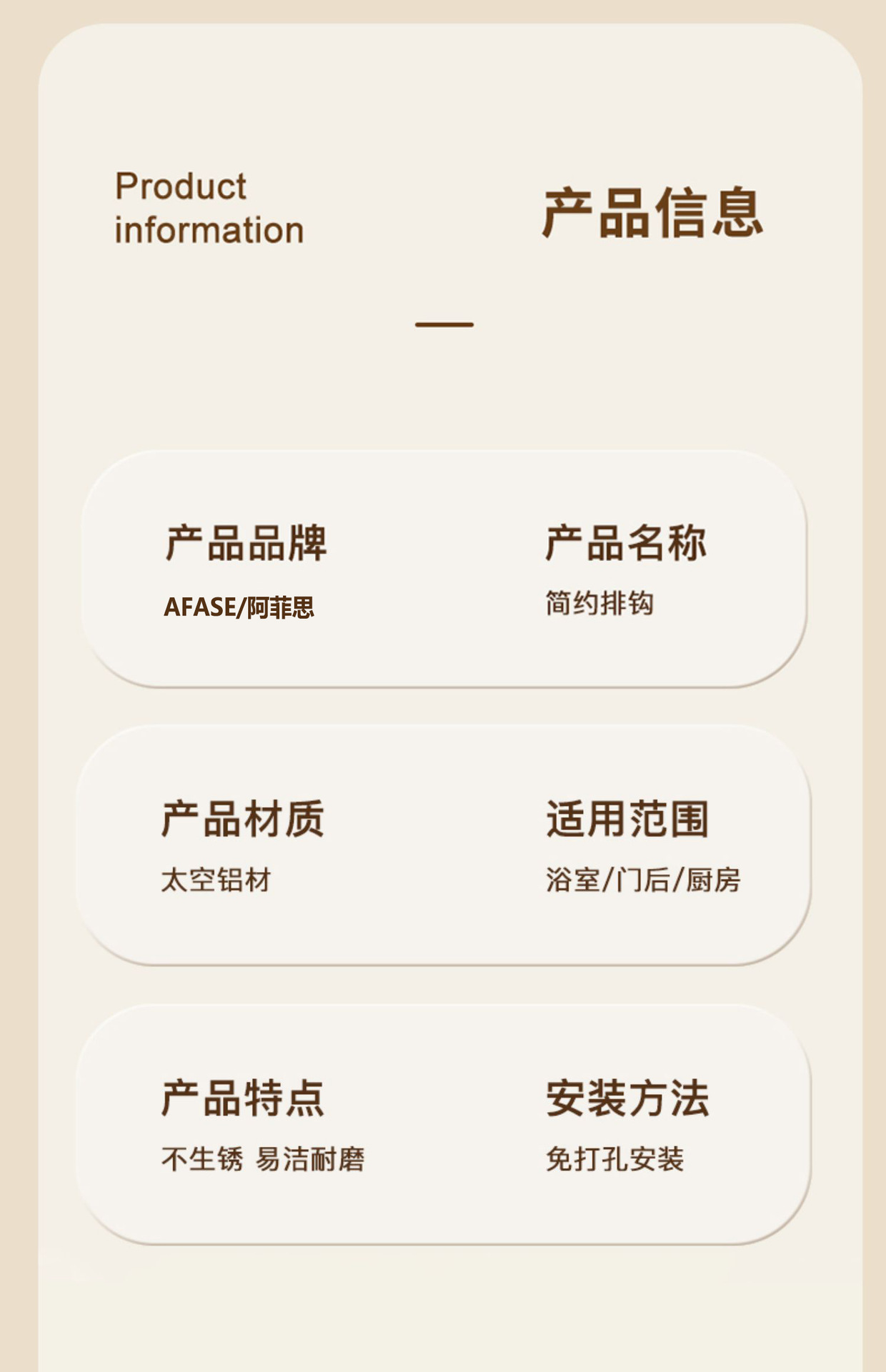 Product information

产品信息

产品品牌
AFASE/阿菲思

产品名称
简约排钩

产品材质
太空铝材

适用范围
浴室/门后/厨房

产品特点
不生锈 易洁耐磨

安装方法
免打孔安装