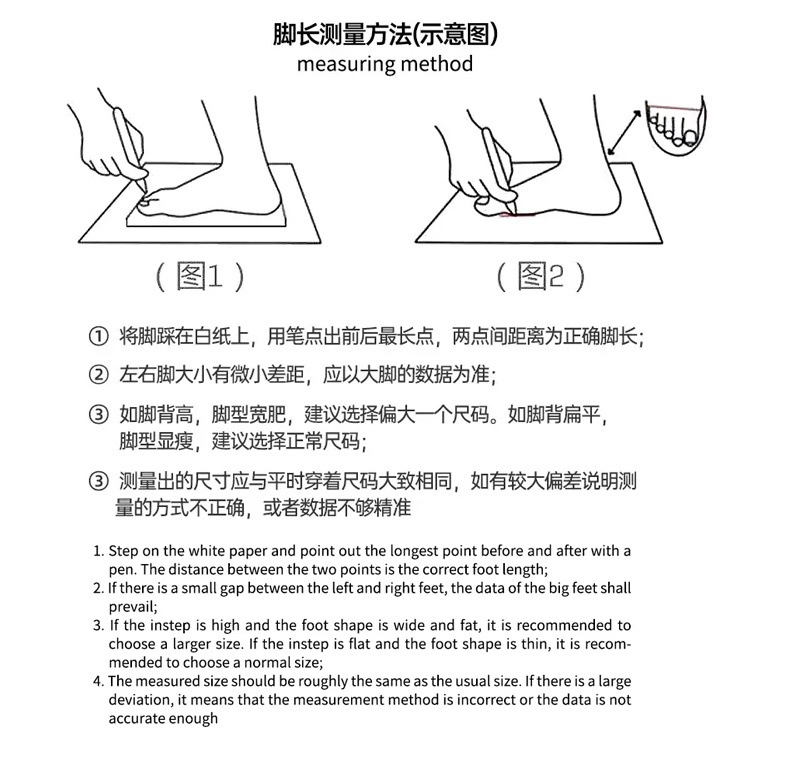 脚长测量方法(示意图)
measuring method

(图1)

(图2)

① 将脚踩在白纸上，用笔点出前后最长点，两点间距离为正确脚长；

② 左右脚大小有微小差距，应以大脚的数据为准；

③ 如脚背高，脚型宽肥，建议选择偏大一个尺码。如脚背扁平，脚型显瘦，建议选择正常尺码；

③ 测量出的尺寸应与平时穿着尺码大致相同，如有较大偏差说明测量的方式不正确，或者数据不够精准

1. Step on the white paper and point out the longest point before and after with a pen. The distance between the two points is the correct foot length;
2. If there is a small gap between the left and right feet, the data of the big feet shall prevail;
3. If the instep is high and the foot shape is wide and fat, it is recommended to choose a larger size. If the instep is flat and the foot shape is thin, it is recommended to choose a normal size;
4. The measured size should be roughly the same as the usual size. If there is a large deviation, it means that the measurement method is incorrect or the data is not accurate enough