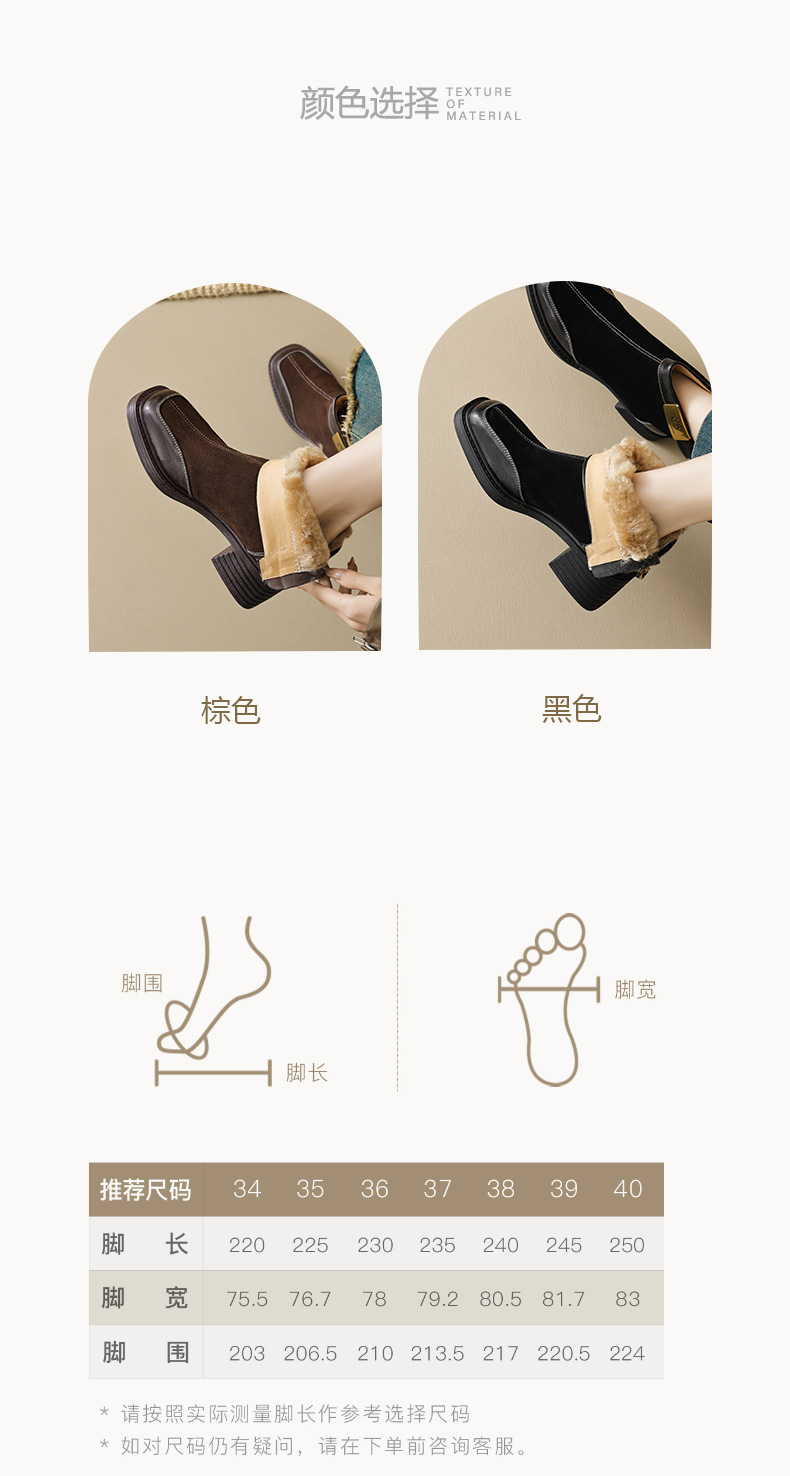 颜色选择 TEXTURE OF MATERIAL

棕色

黑色

脚围

脚长

脚宽

| 推荐尺码 | 34 | 35 | 36 | 37 | 38 | 39 | 40 |
|---|---|---|---|---|---|---|---|
| 脚 长 | 220 | 225 | 230 | 235 | 240 | 245 | 250 |
| 脚 宽 | 75.5 | 76.7 | 78 | 79.2 | 80.5 | 81.7 | 83 |
| 脚 围 | 203 | 206.5 | 210 | 213.5 | 217 | 220.5 | 224 |

* 请按照实际测量脚长作参考选择尺码
* 如对尺码仍有疑问，请在下单前咨询客服。