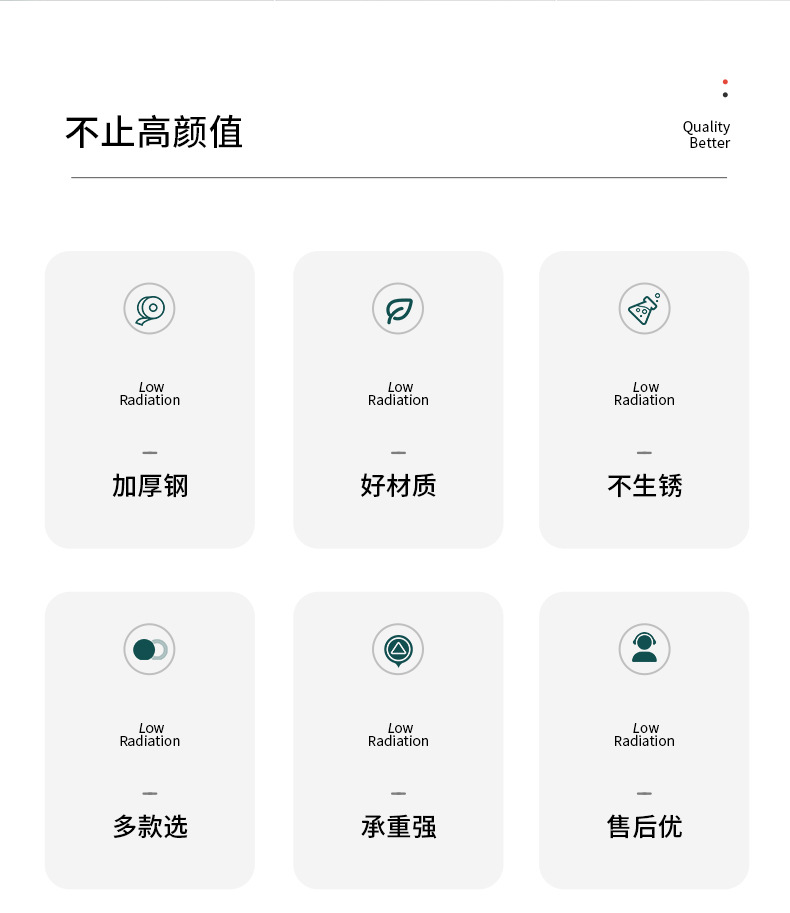 不止高颜值

Quality
Better

Low
Radiation

-

加厚钢

Low
Radiation

-

好材质

Low
Radiation

-

不生锈

Low
Radiation

-

多款选

Low
Radiation

-

承重强

Low
Radiation

-

售后优