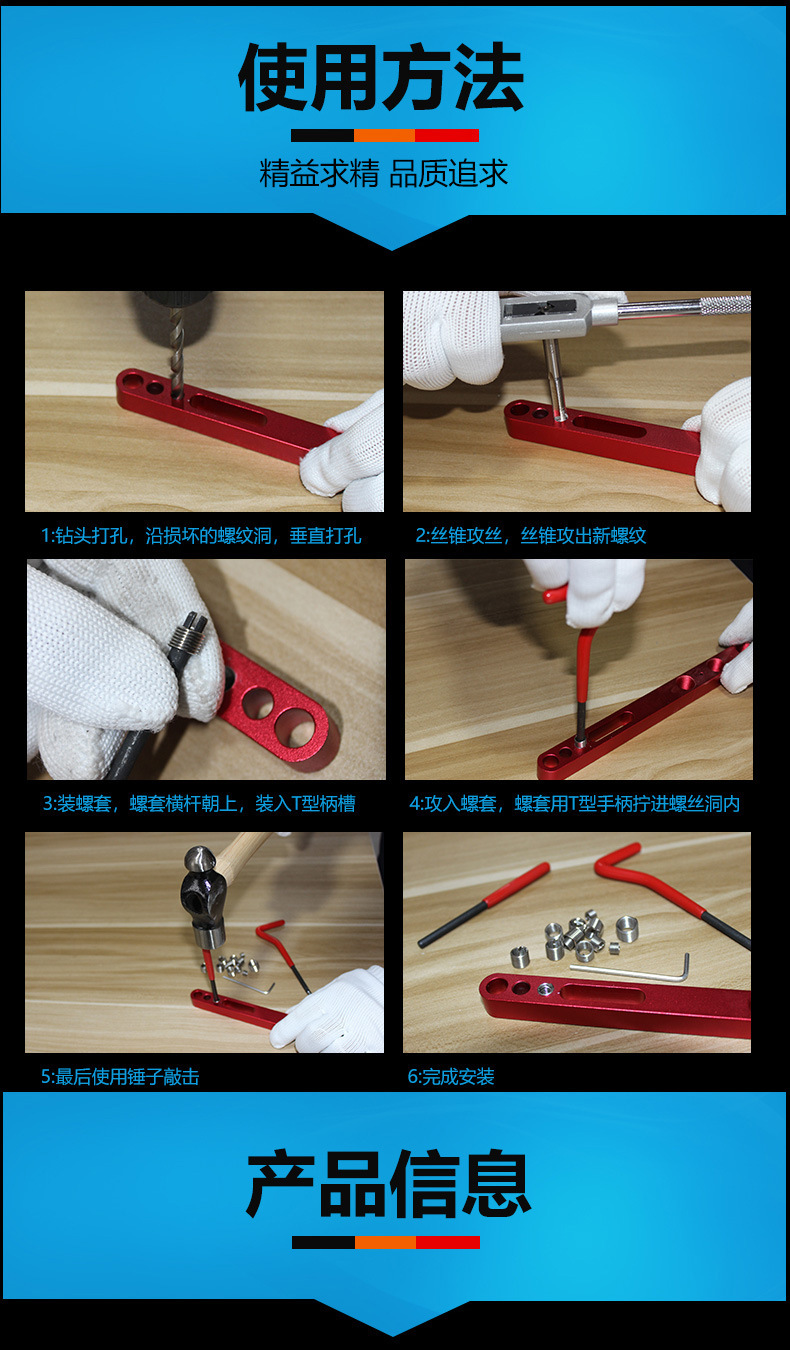 使用方法

精益求精 品质追求

1:钻头打孔，沿损坏的螺纹洞，垂直打孔

2:丝锥攻丝，丝锥攻出新螺纹

3:装螺套，螺套横杆朝上，装入T型柄槽

4:攻入螺套，螺套用T型手柄拧进螺丝洞内

5:最后使用锤子敲击

6:完成安装

产品信息