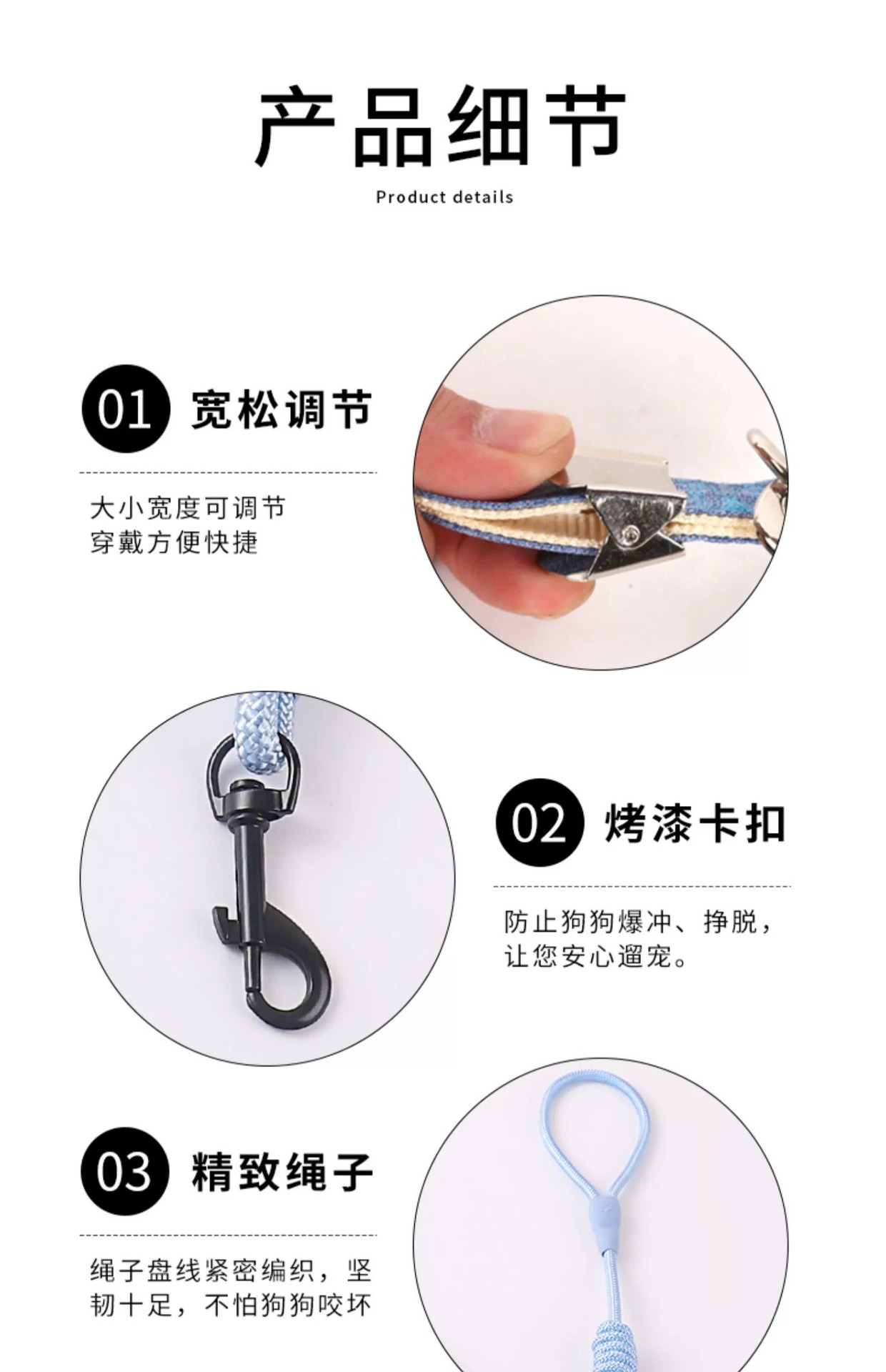 产品细节

Product details

01 宽松调节

大小宽度可调节
穿戴方便快捷

02 烤漆卡扣

防止狗狗爆冲、挣脱，
让您安心遛宠。

03 精致绳子

绳子盘线紧密编织，坚韧十足，不怕狗狗咬坏