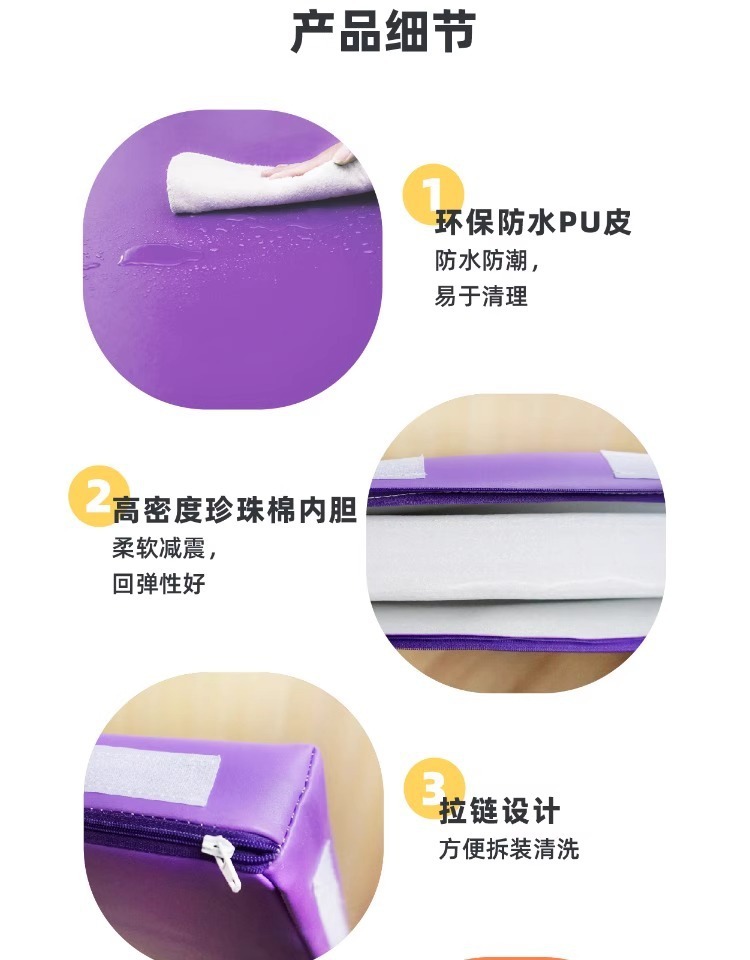 产品细节

1
环保防水PU皮
防水防潮，
易于清理

2
高密度珍珠棉内胆
柔软减震，
回弹性好

3
拉链设计
方便拆装清洗