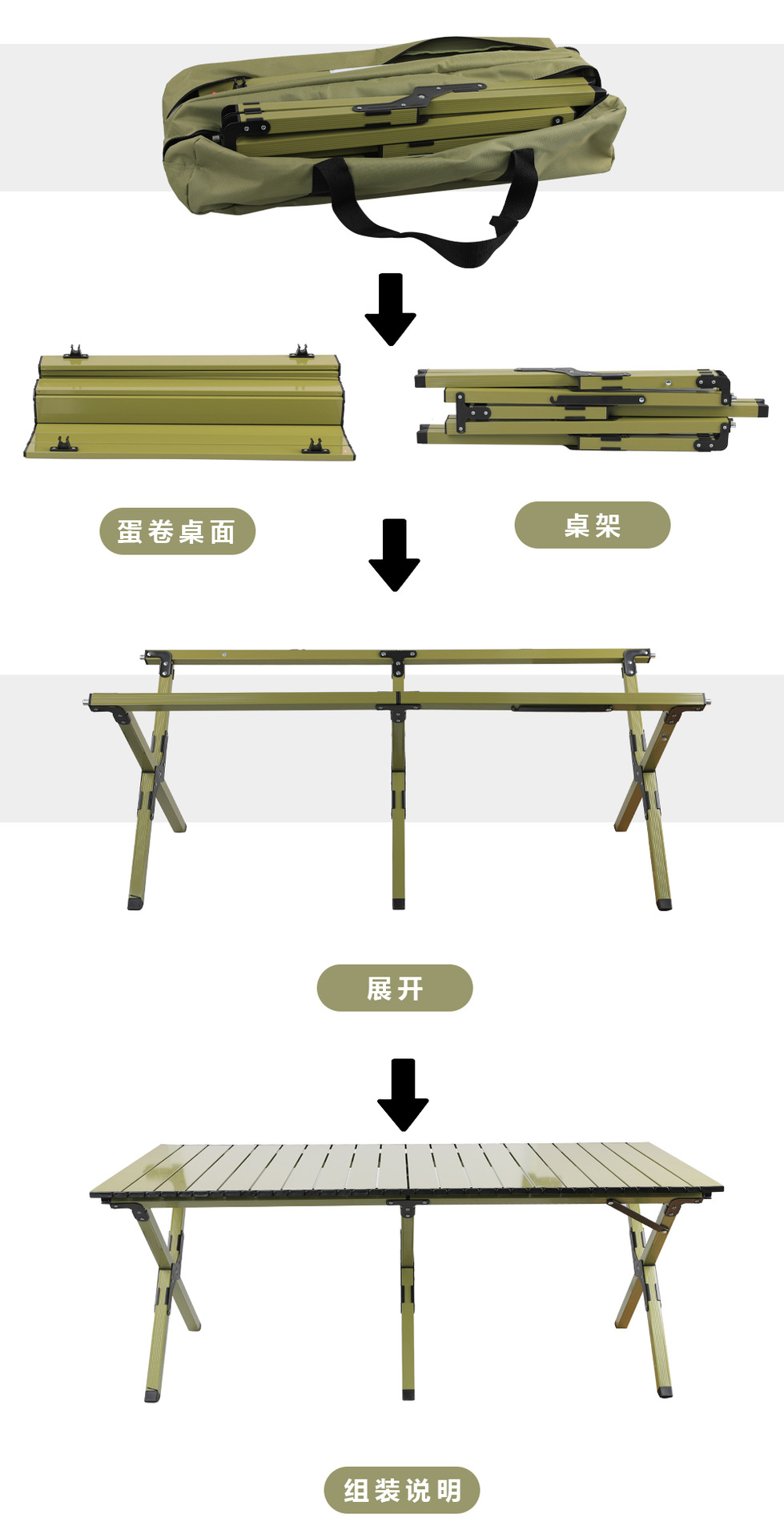 蛋卷桌面

桌架

展开

组装说明