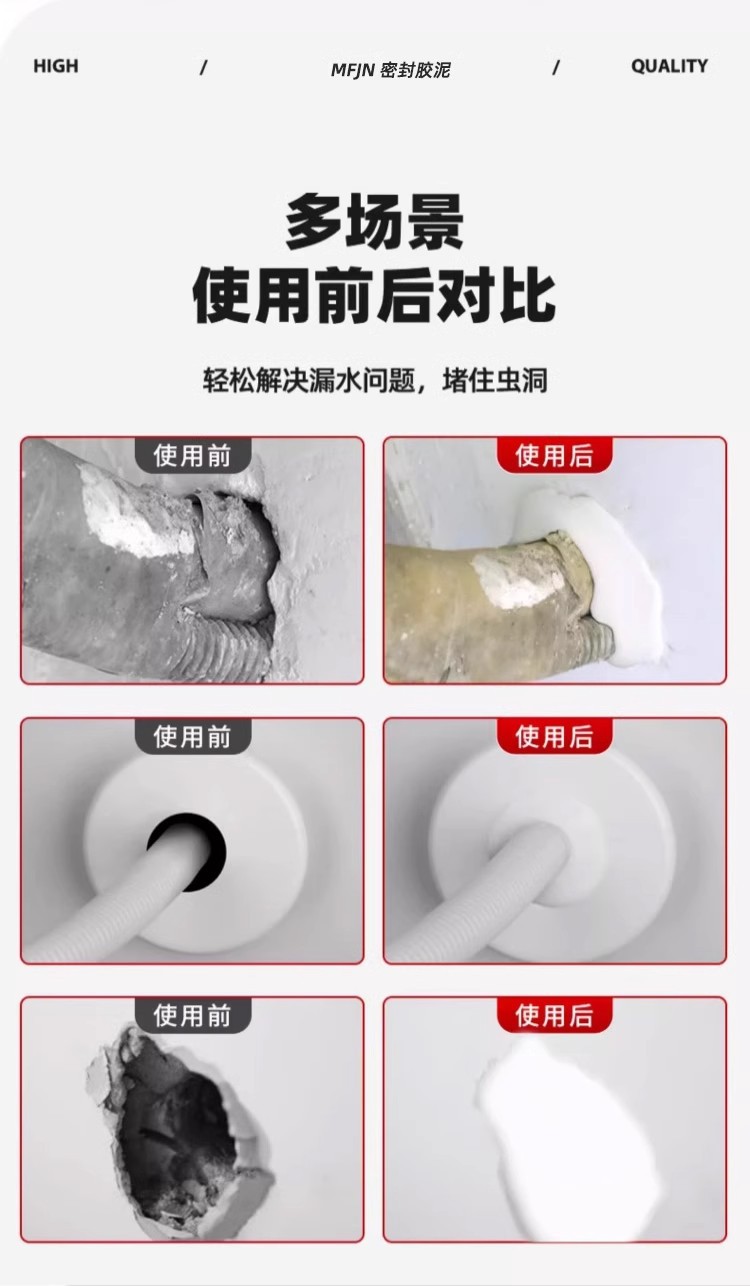 HIGH / MFJN 密封胶泥 / QUALITY

多场景
使用前后对比

轻松解决漏水问题，堵住虫洞

使用前

使用后

使用前

使用后

使用前

使用后