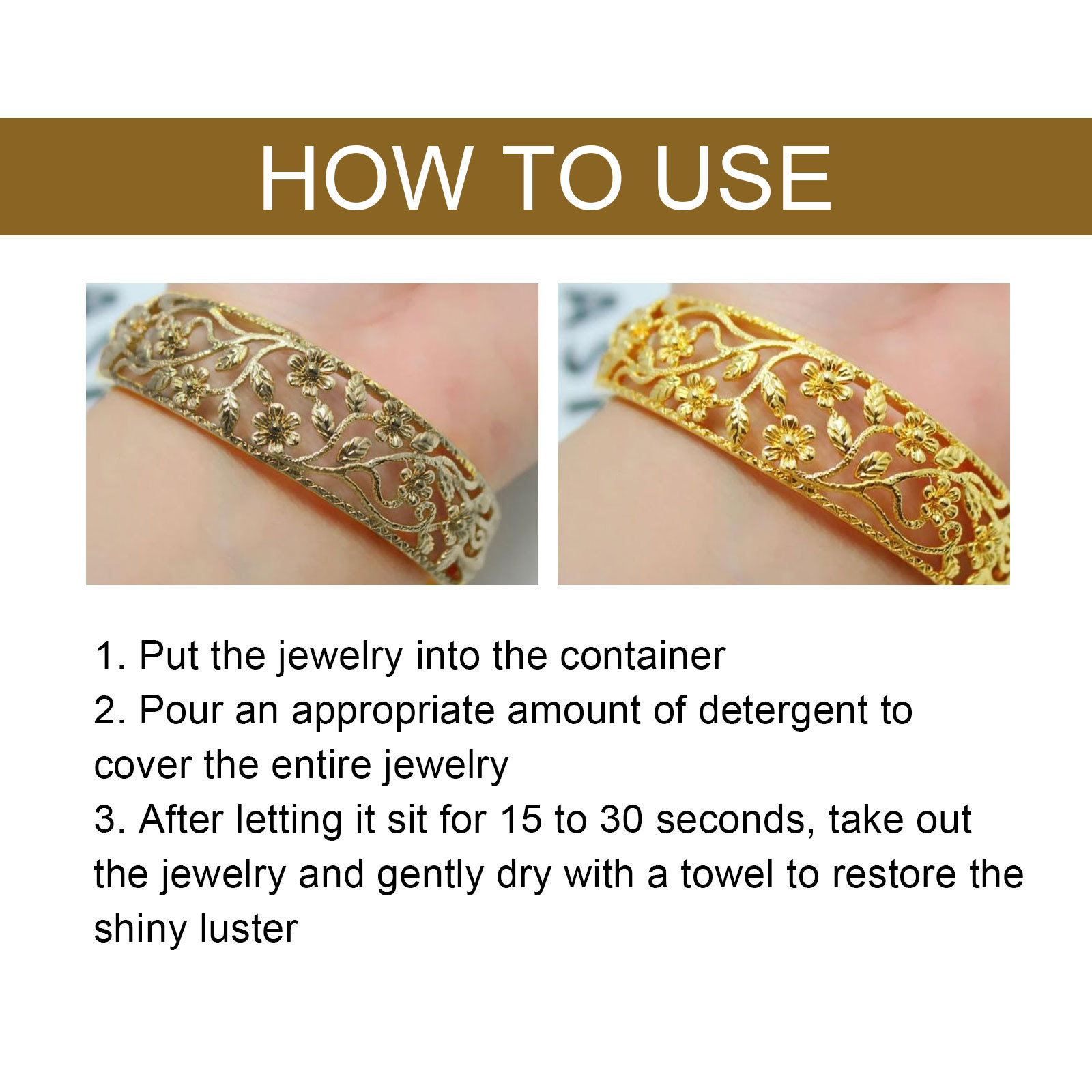 HOW TO USE

1. Put the jewelry into the container
2. Pour an appropriate amount of detergent to cover the entire jewelry
3. After letting it sit for 15 to 30 seconds, take out the jewelry and gently dry with a towel to restore the shiny luster