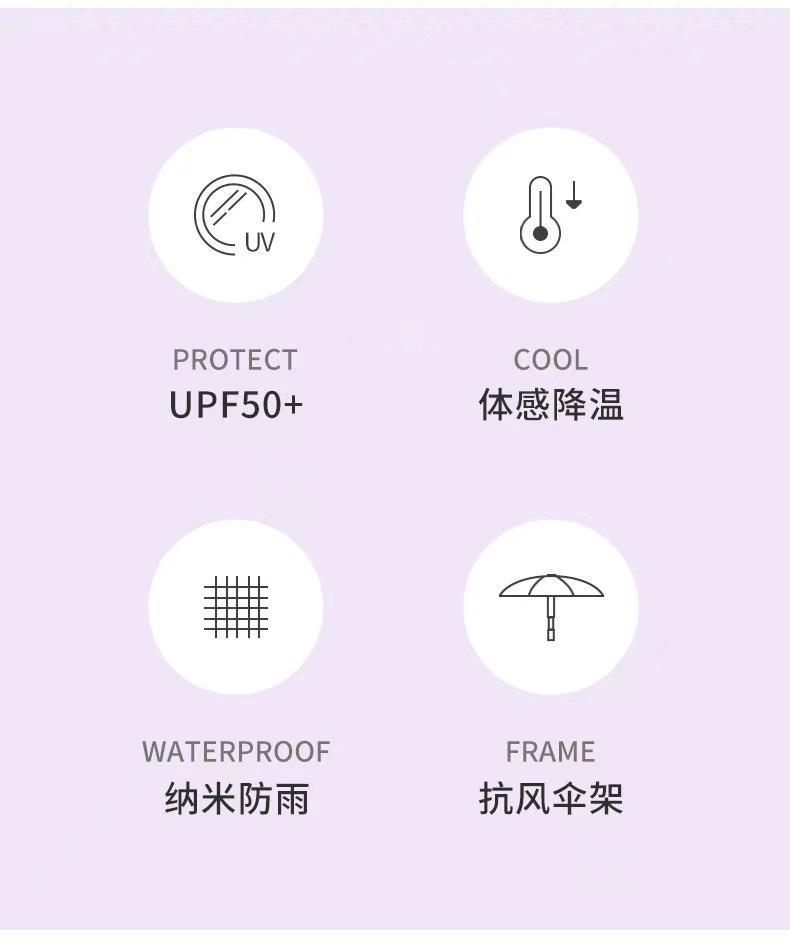 UV

PROTECT
UPF50+

COOL
体感降温

WATERPROOF
纳米防雨

FRAME
抗风伞架