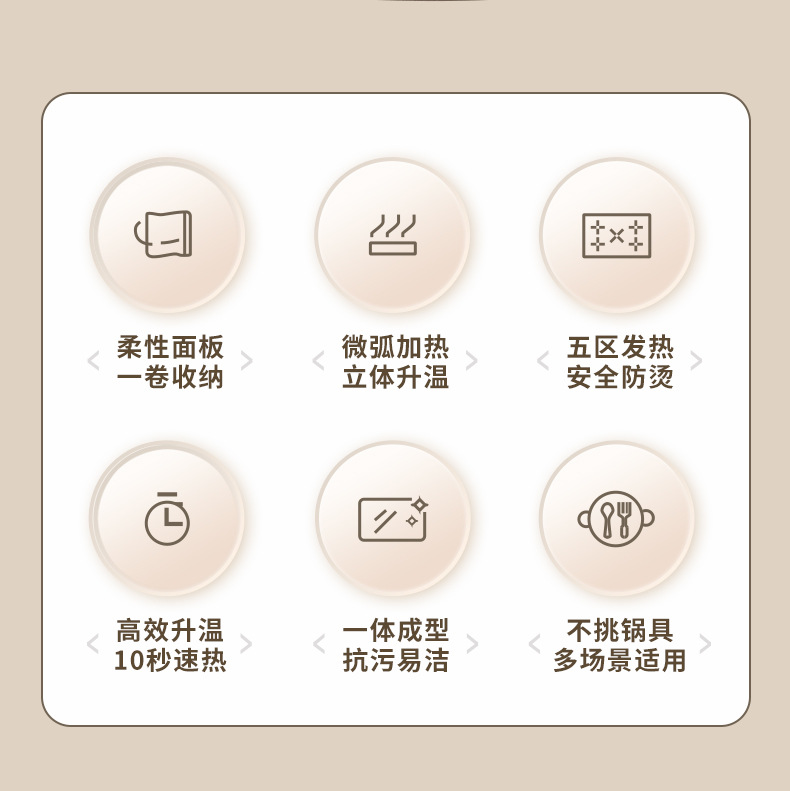 柔性面板
一卷收纳

微弧加热
立体升温

五区发热
安全防烫

高效升温
10秒速热

一体成型
抗污易洁

不挑锅具
多场景适用