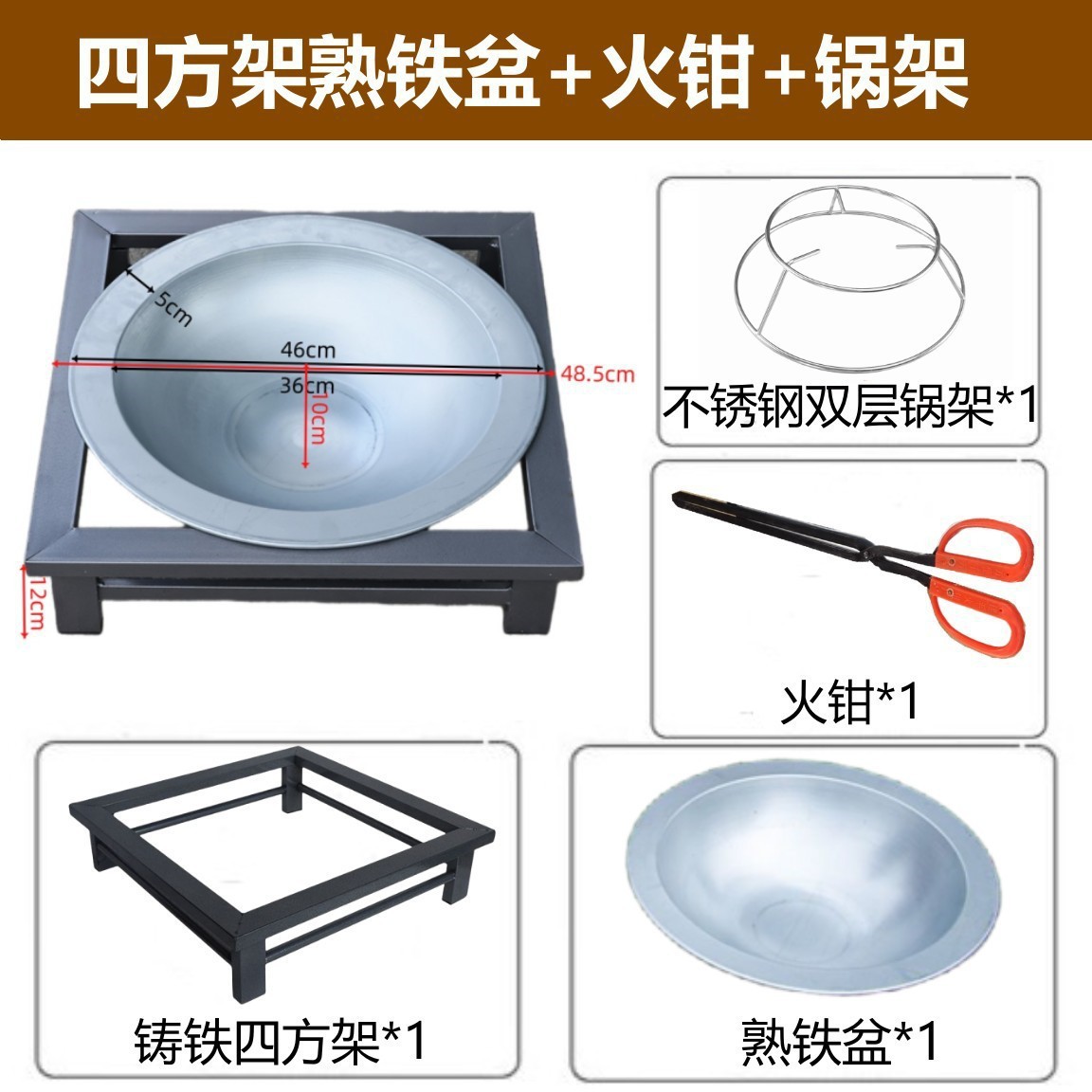 四方架熟铁盆+火钳+锅架

5cm
46cm
48.5cm
36cm
10cm
12cm

不锈钢双层锅架*1

火钳*1

铸铁四方架*1

熟铁盆*1