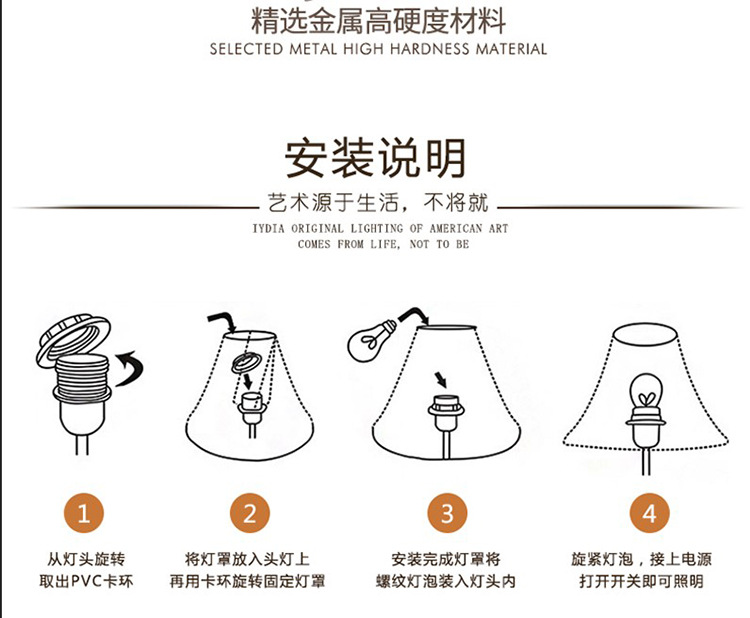 精选金属高硬度材料
SELECTED METAL HIGH HARDNESS MATERIAL

安装说明

艺术源于生活，不将就
IYDIA ORIGINAL LIGHTING OF AMERICAN ART
COMES FROM LIFE, NOT TO BE

1
从灯头旋转
取出PVC卡环

2
将灯罩放入头灯上
再用卡环旋转固定灯罩

3
安装完成灯罩将
螺纹灯泡装入灯头内

4
旋紧灯泡，接上电源
打开开关即可照明