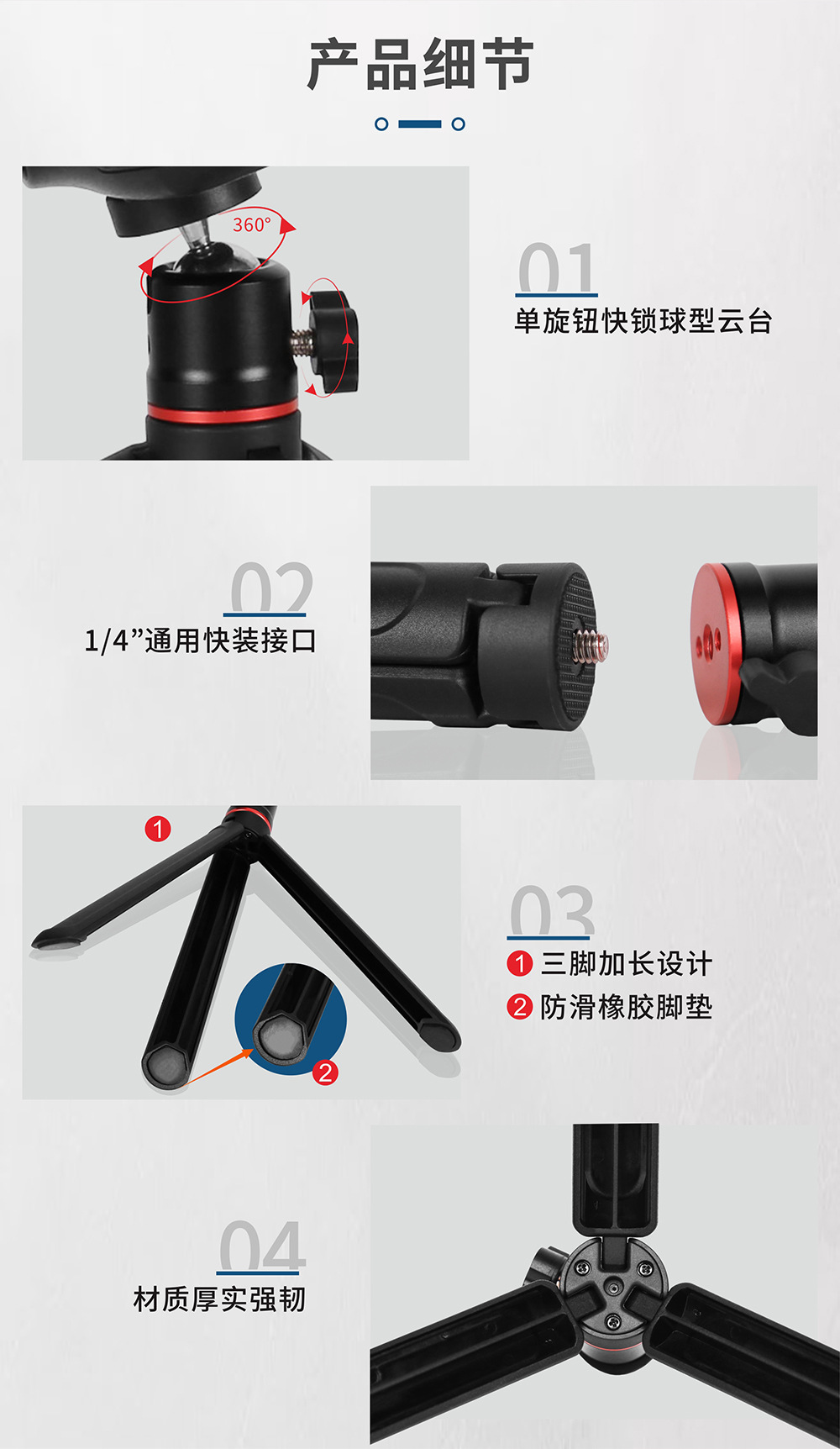 产品细节

360°

01
单旋钮快锁球型云台

02
1/4”通用快装接口

1

2

03
1 三脚加长设计
2 防滑橡胶脚垫

04
材质厚实强韧