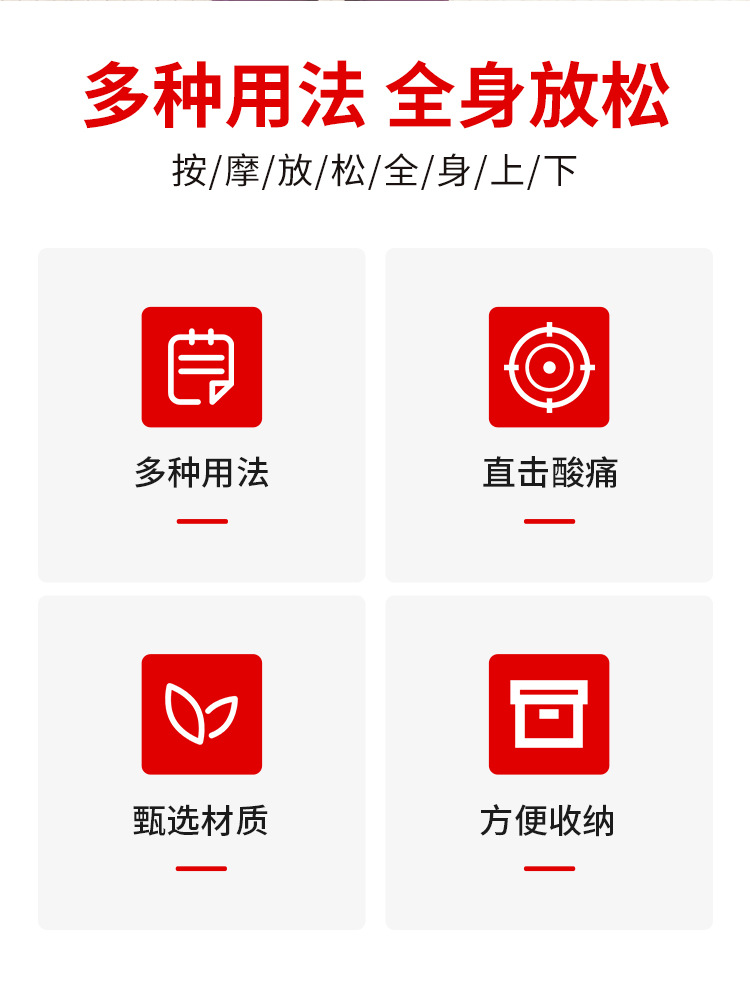 多种用法 全身放松

按/摩/放/松/全/身/上/下

多种用法

直击酸痛

甄选材质

方便收纳