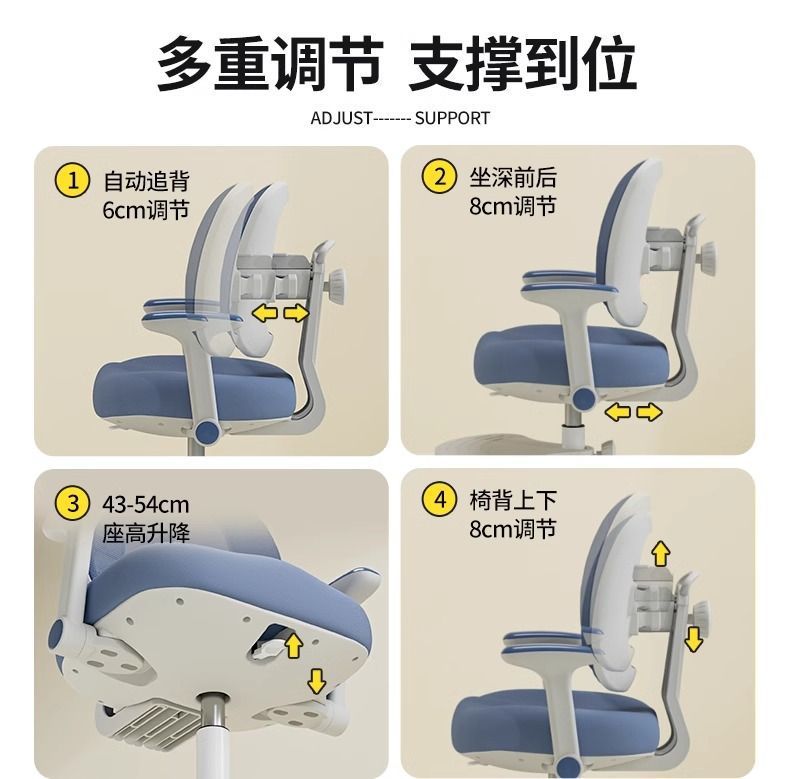 多重调节 支撑到位

ADJUST------- SUPPORT

1 自动追背 6cm调节

2 坐深前后 8cm调节

3 43-54cm 座高升降

4 椅背上下 8cm调节