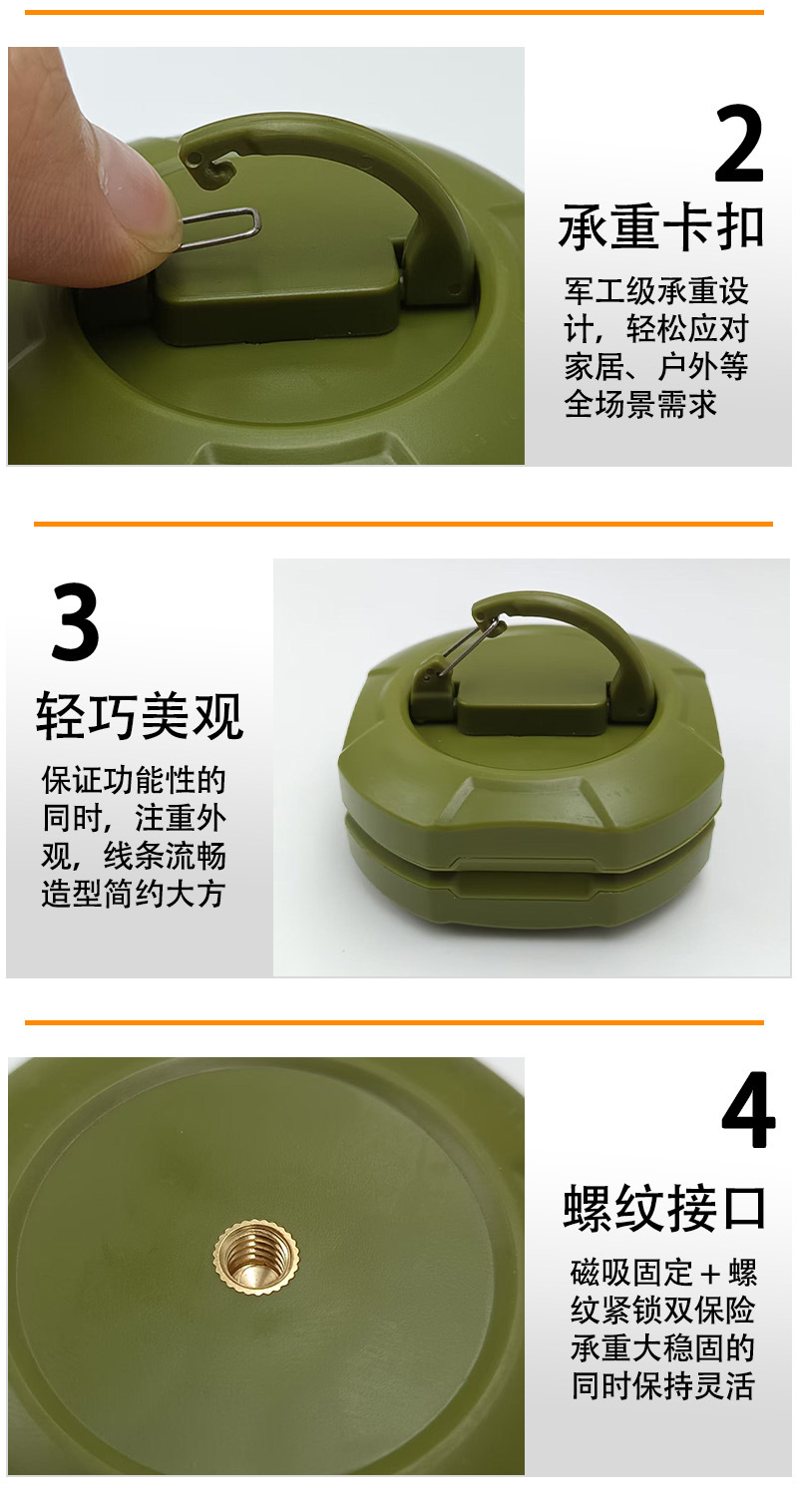 2
承重卡扣
军工级承重设计，轻松应对家居、户外等全场景需求

3
轻巧美观
保证功能性的同时，注重外观，线条流畅造型简约大方

4
螺纹接口
磁吸固定＋螺纹紧锁双保险承重大稳固的同时保持灵活