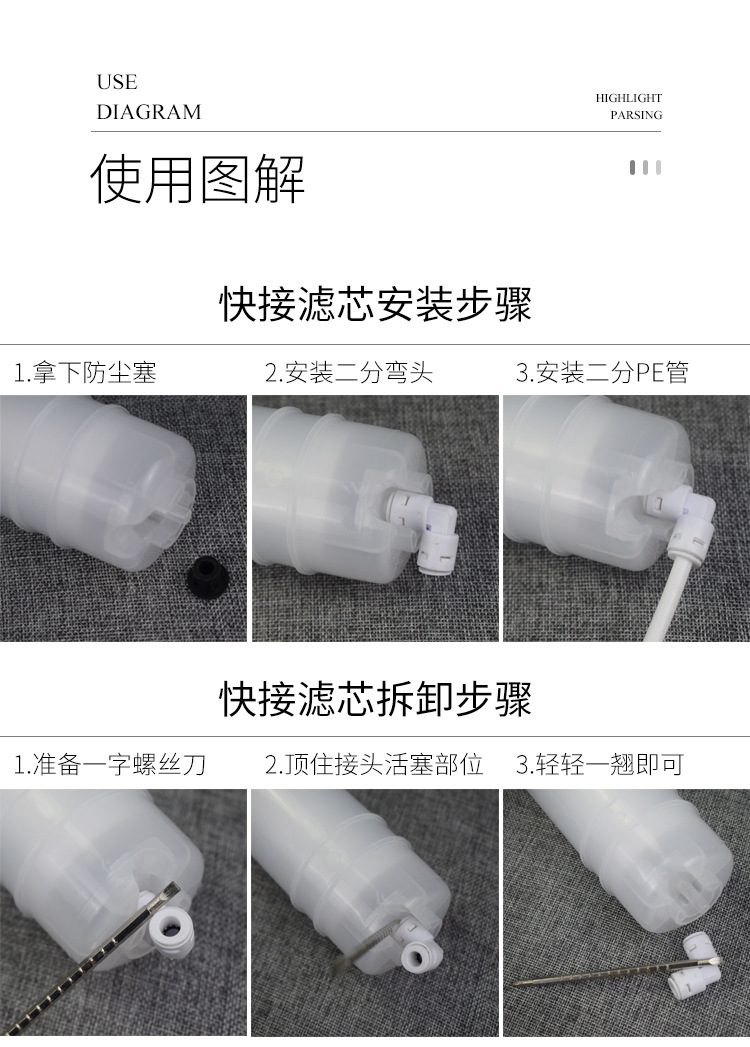 USE
DIAGRAM

HIGHLIGHT
PARSING

使用图解

快接滤芯安装步骤

1.拿下防尘塞

2.安装二分弯头

3.安装二分PE管

快接滤芯拆卸步骤

1.准备一字螺丝刀

2.顶住接头活塞部位

3.轻轻一翘即可