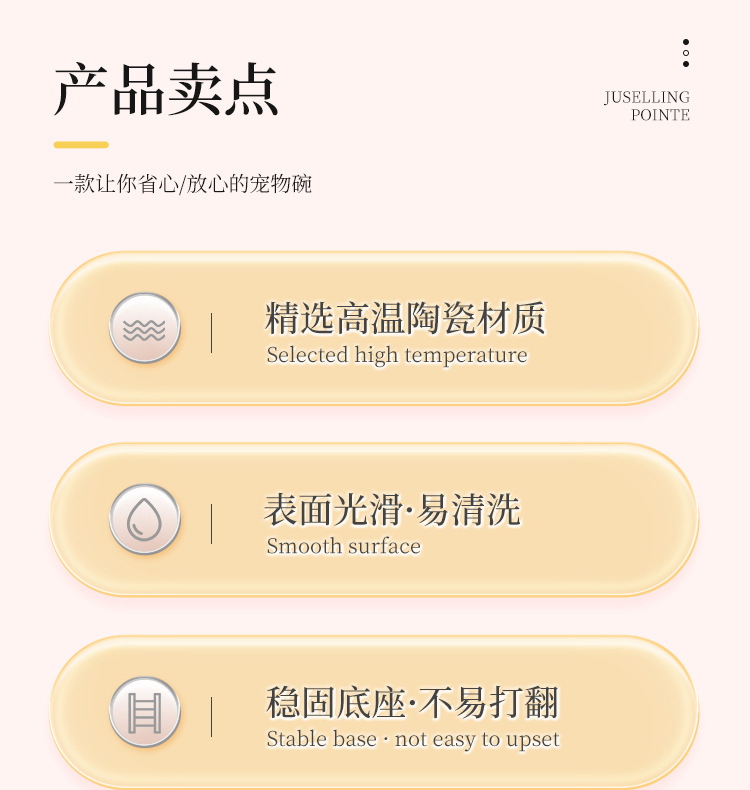 产品卖点

JUSELLING
POINTE

一款让你省心/放心的宠物碗

精选高温陶瓷材质
Selected high temperature

表面光滑·易清洗
Smooth surface

稳固底座·不易打翻
Stable base · not easy to upset