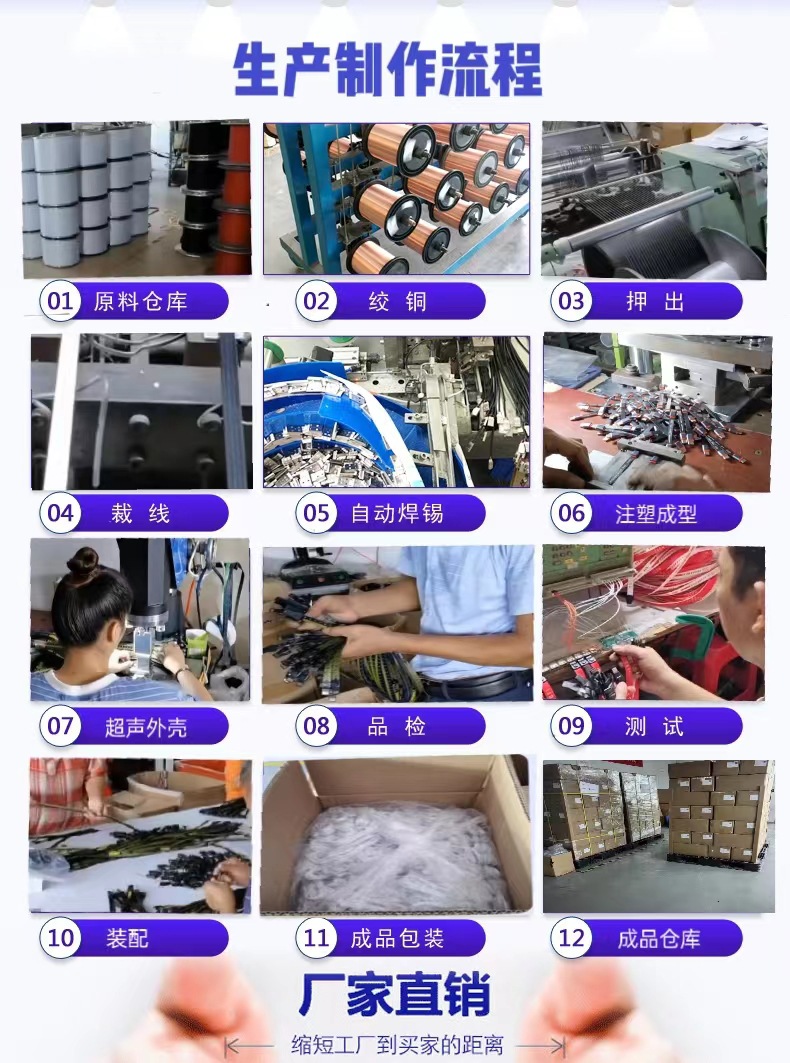 生产制作流程

01 原料仓库

02 绞 铜

03 押 出

04 裁 线

05 自动焊锡

06 注塑成型

07 超声外壳

08 品 检

09 测 试

10 装配

11 成品包装

12 成品仓库

厂家直销

缩短工厂到买家的距离