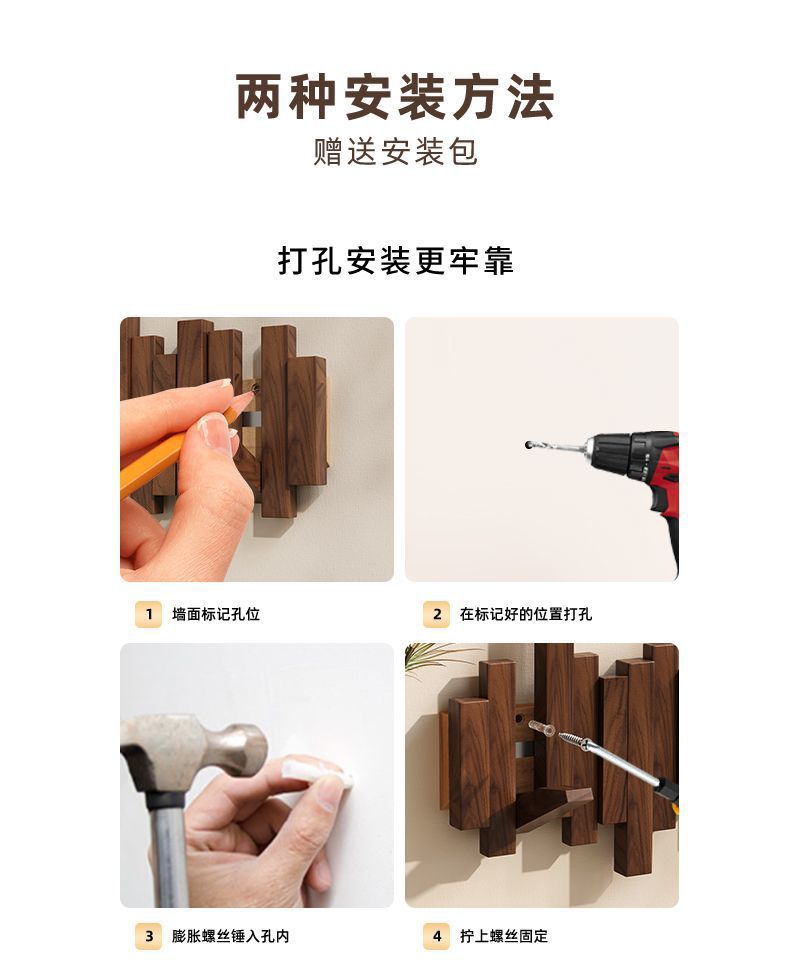 两种安装方法
赠送安装包

打孔安装更牢靠

1 墙面标记孔位

2 在标记好的位置打孔

3 膨胀螺丝锤入孔内

4 拧上螺丝固定