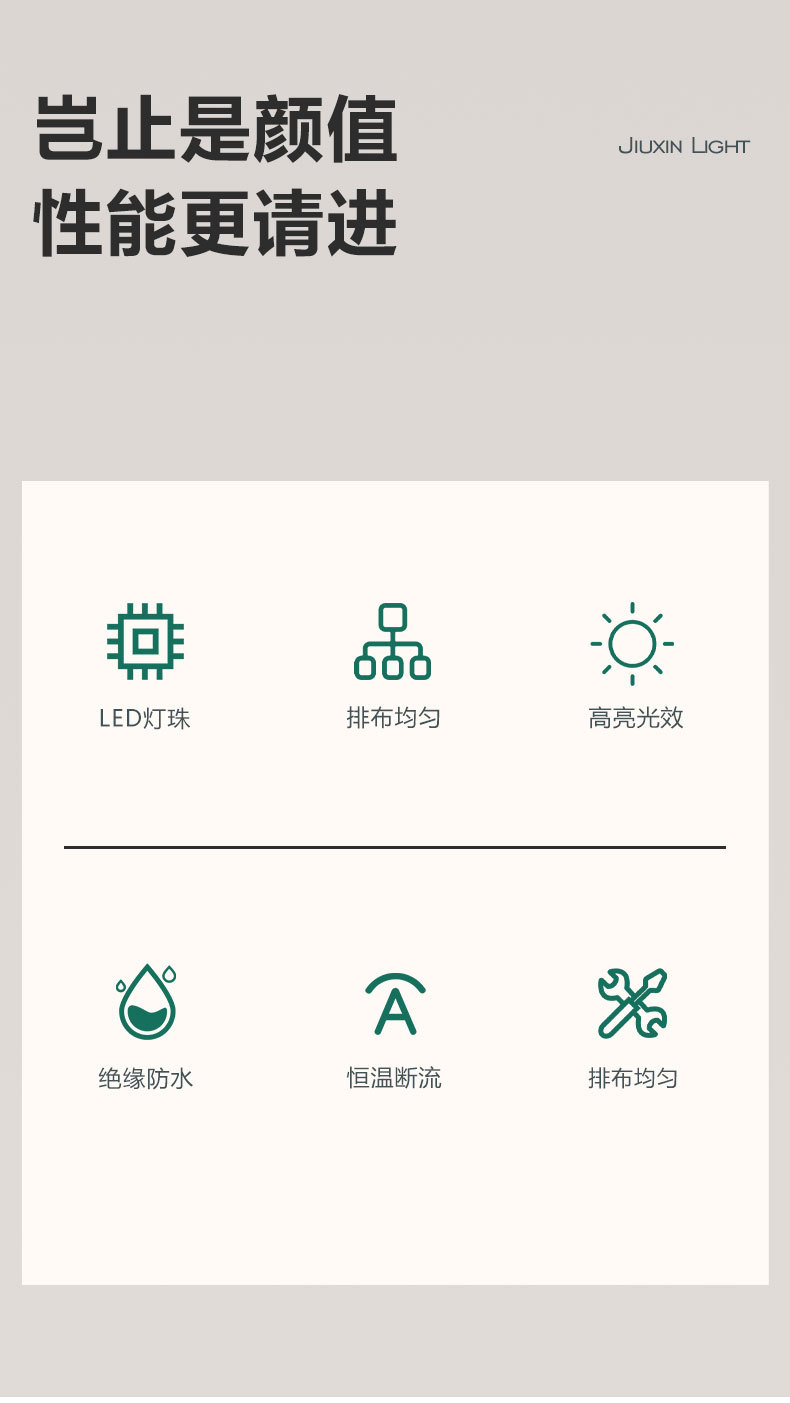 岂止是颜值
性能更请进

JIUXIN LIGHT

LED灯珠

排布均匀

高亮光效

绝缘防水

恒温断流

排布均匀