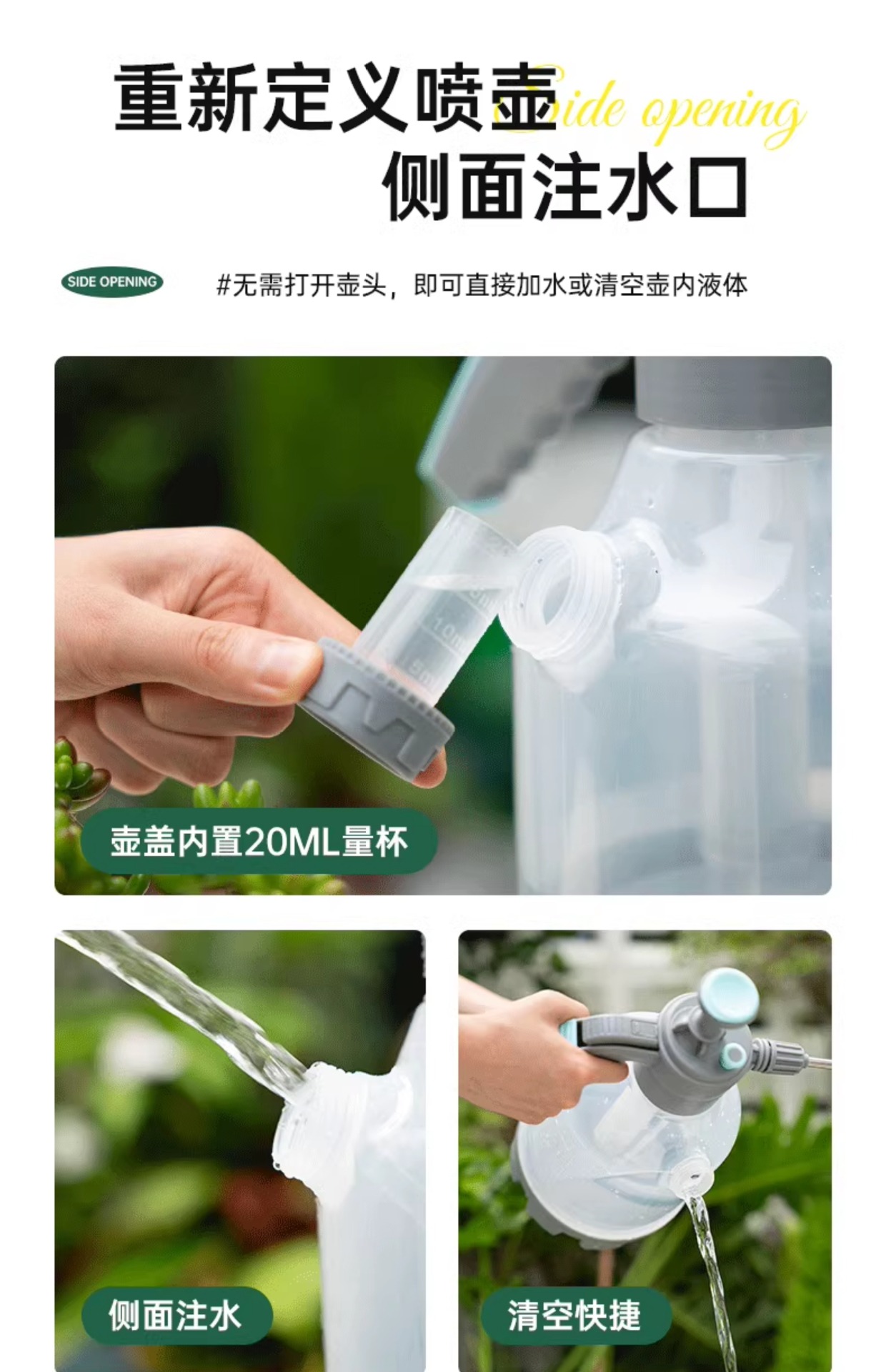 重新定义喷壶 Side opening
侧面注水口

SIDE OPENING

#无需打开壶头，即可直接加水或清空壶内液体

10ml
5ml

壶盖内置20ML量杯

侧面注水

清空快捷