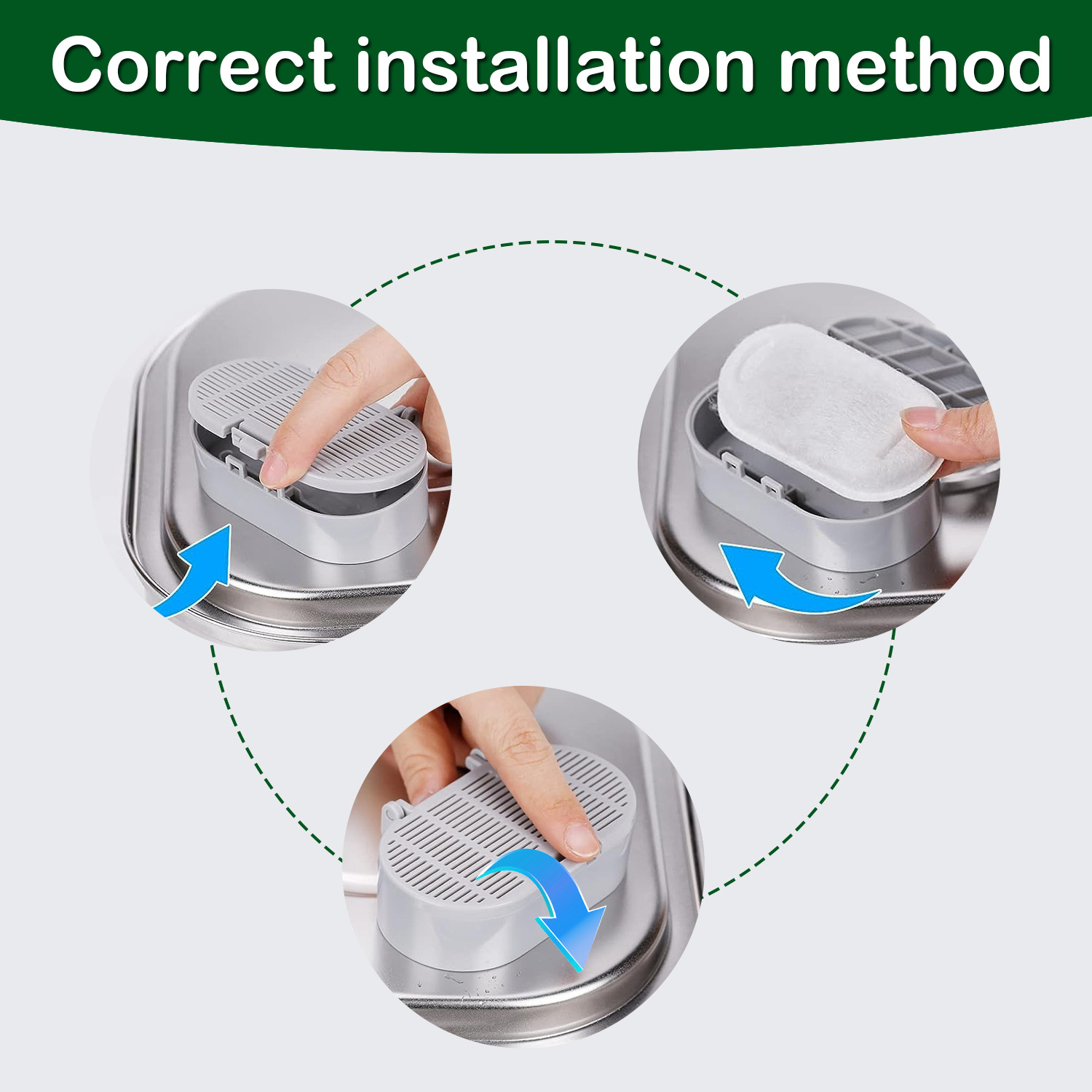 Correct installation method