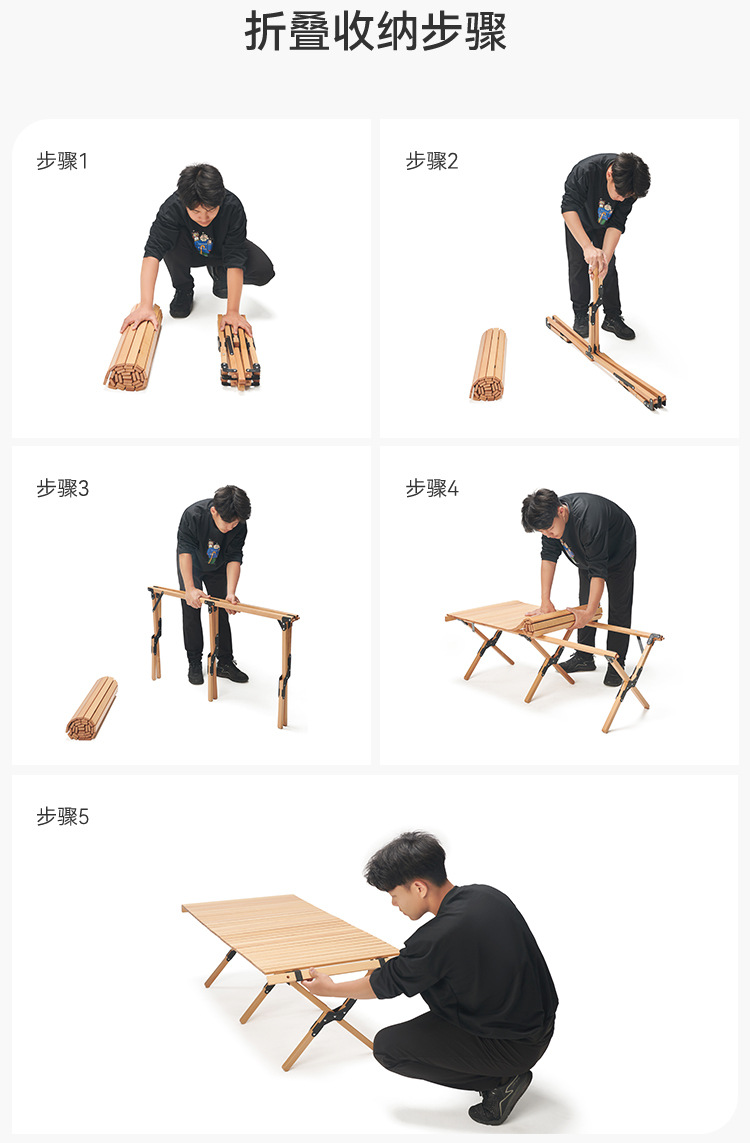 折叠收纳步骤

步骤1

步骤2

步骤3

步骤4

步骤5