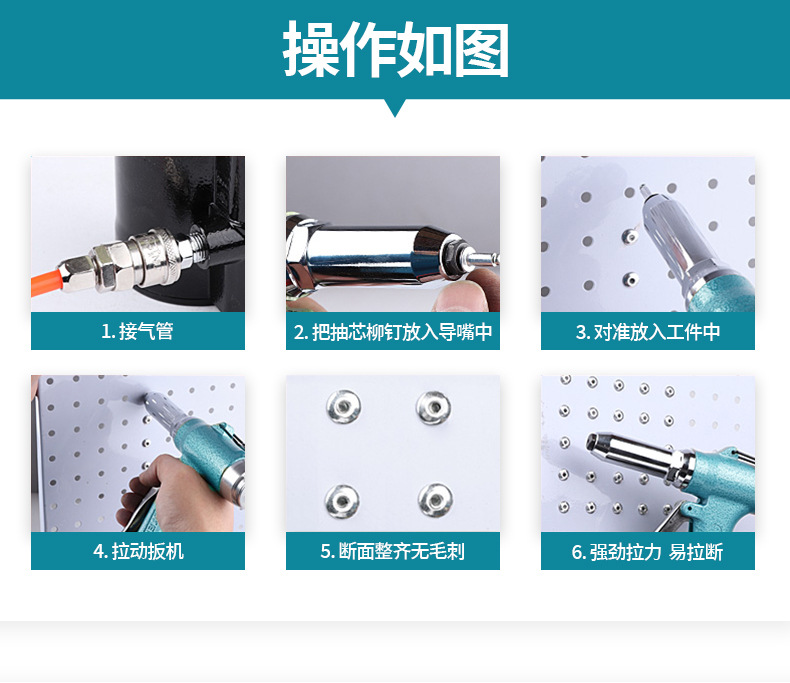 操作如图

1. 接气管

2. 把抽芯柳钉放入导嘴中

3. 对准放入工件中

4. 拉动扳机

5. 断面整齐无毛刺

6. 强劲拉力 易拉断