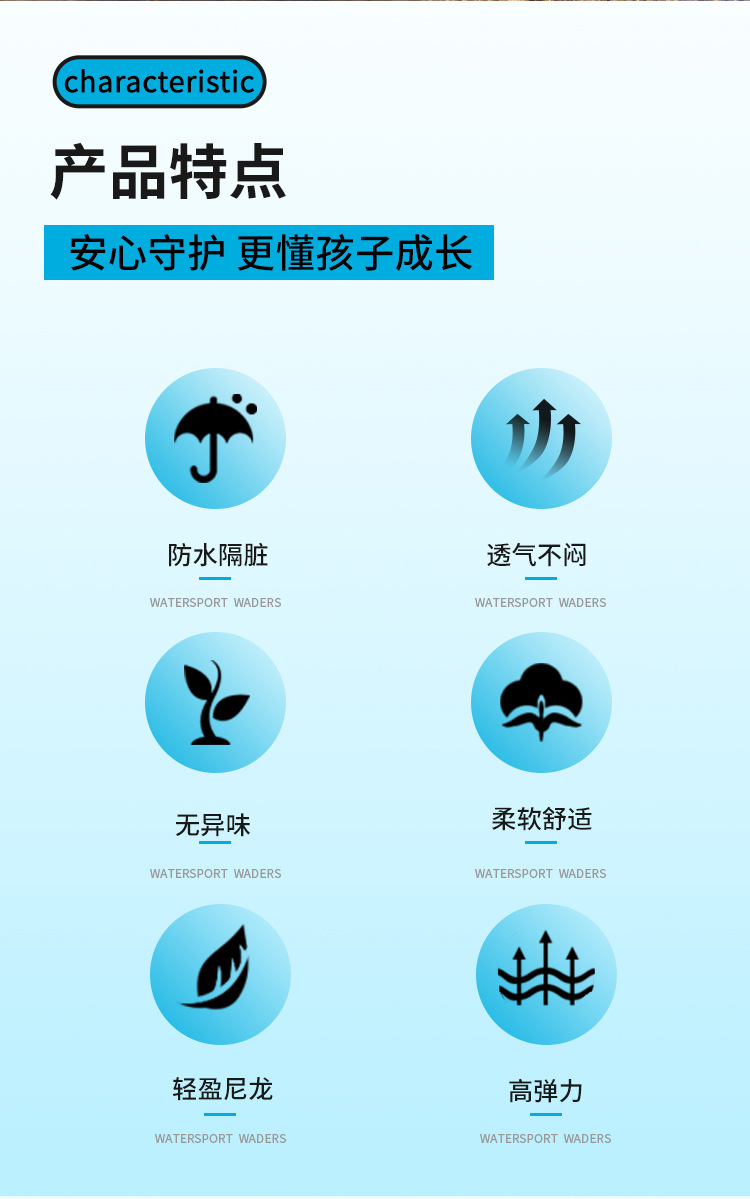 characteristic

产品特点

安心守护 更懂孩子成长

防水隔脏

WATERSPORT WADERS

透气不闷

WATERSPORT WADERS

无异味

WATERSPORT WADERS

柔软舒适

WATERSPORT WADERS

轻盈尼龙

WATERSPORT WADERS

高弹力

WATERSPORT WADERS