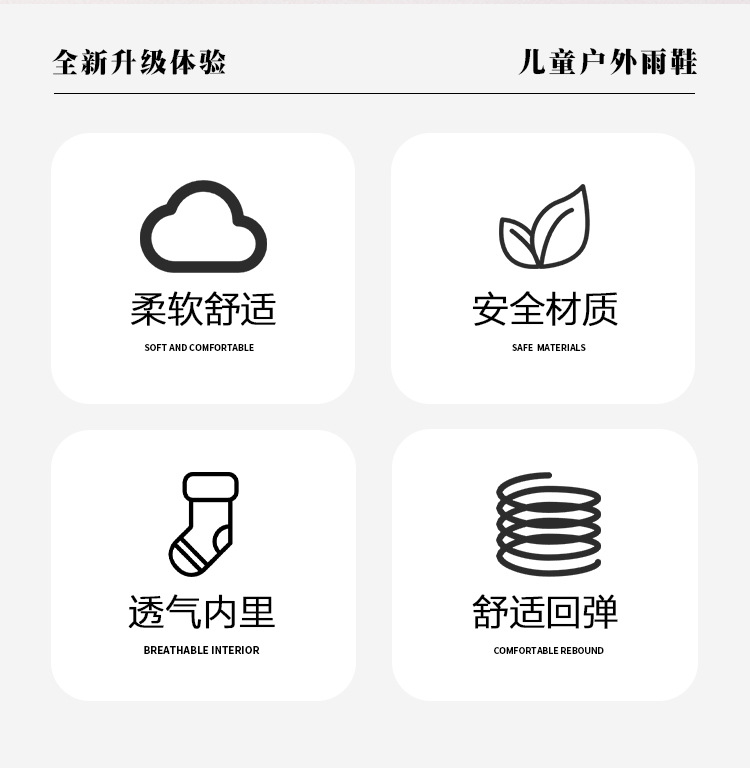 全新升级体验 儿童户外雨鞋

柔软舒适
SOFT AND COMFORTABLE

安全材质
SAFE MATERIALS

透气内里
BREATHABLE INTERIOR

舒适回弹
COMFORTABLE REBOUND