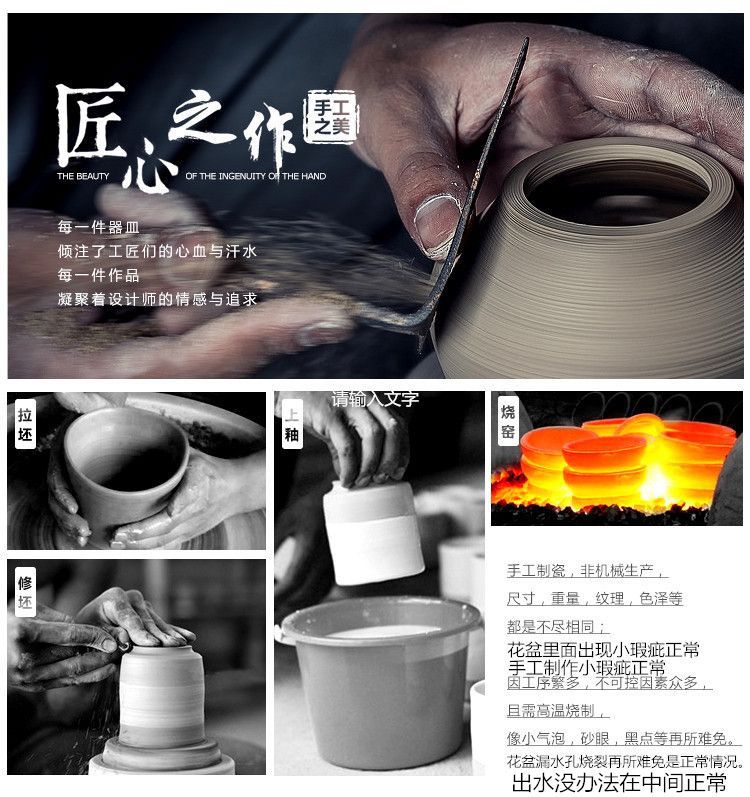 匠心之作

手工之美

THE BEAUTY OF THE INGENUITY OF THE HAND

每一件器皿
倾注了工匠们的心血与汗水
每一件作品
凝聚着设计师的情感与追求

拉坯

请输入文字

上釉

烧窑

修坯

手工制瓷，非机械生产，
尺寸，重量，纹理，色泽等
都是不尽相同；
花盆里面出现小瑕疵正常
手工制作小瑕疵正常
因工序繁多，不可控因素众多，
且需高温烧制，
像小气泡，砂眼，黑点等再所难免。
花盆漏水孔烧裂再所难免是正常情况。
出水没办法在中间正常